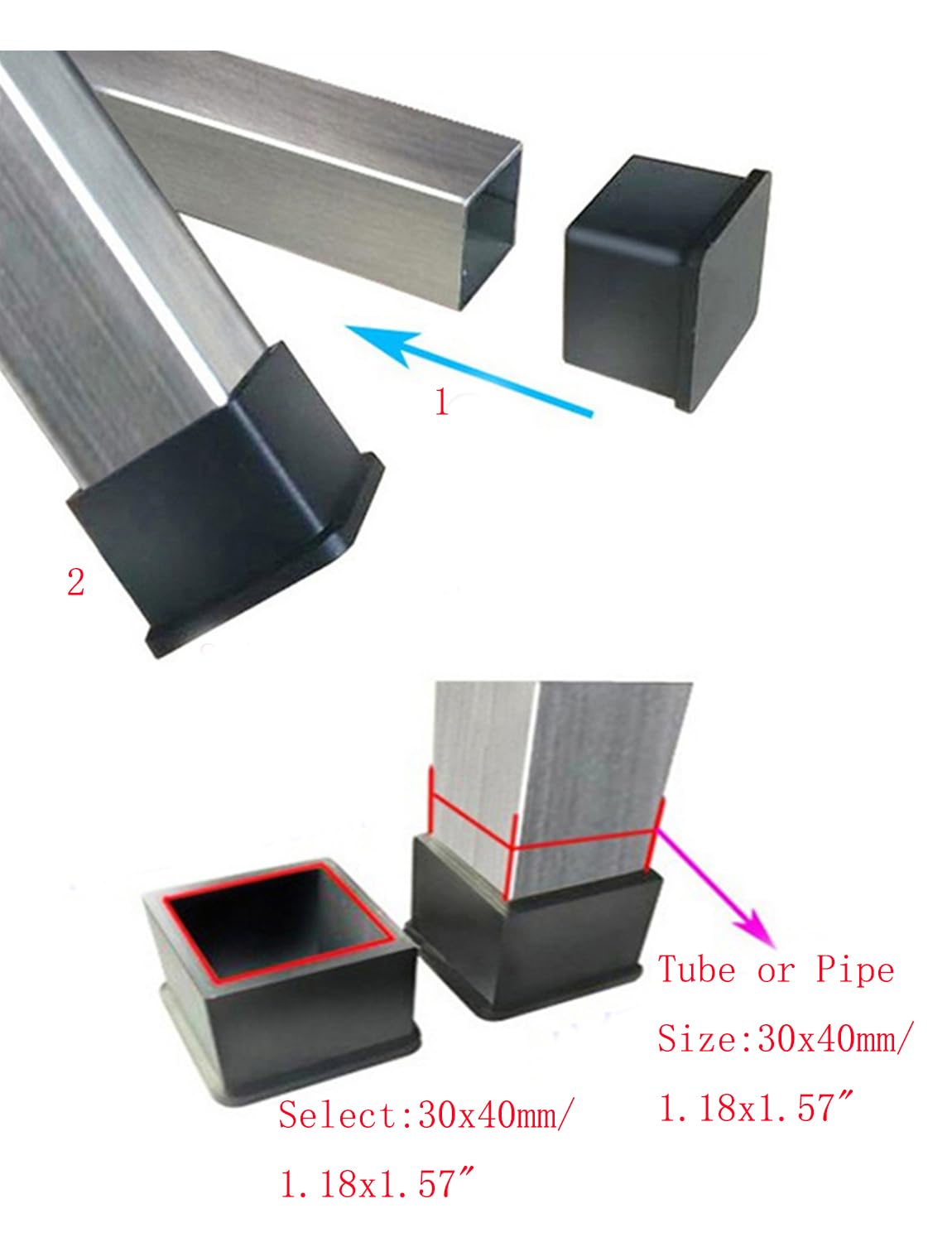 1

2

Tube or Pipe Size:30x40mm/ 1.18x1.57″

Select:30x40mm/ 1.18x1.57″