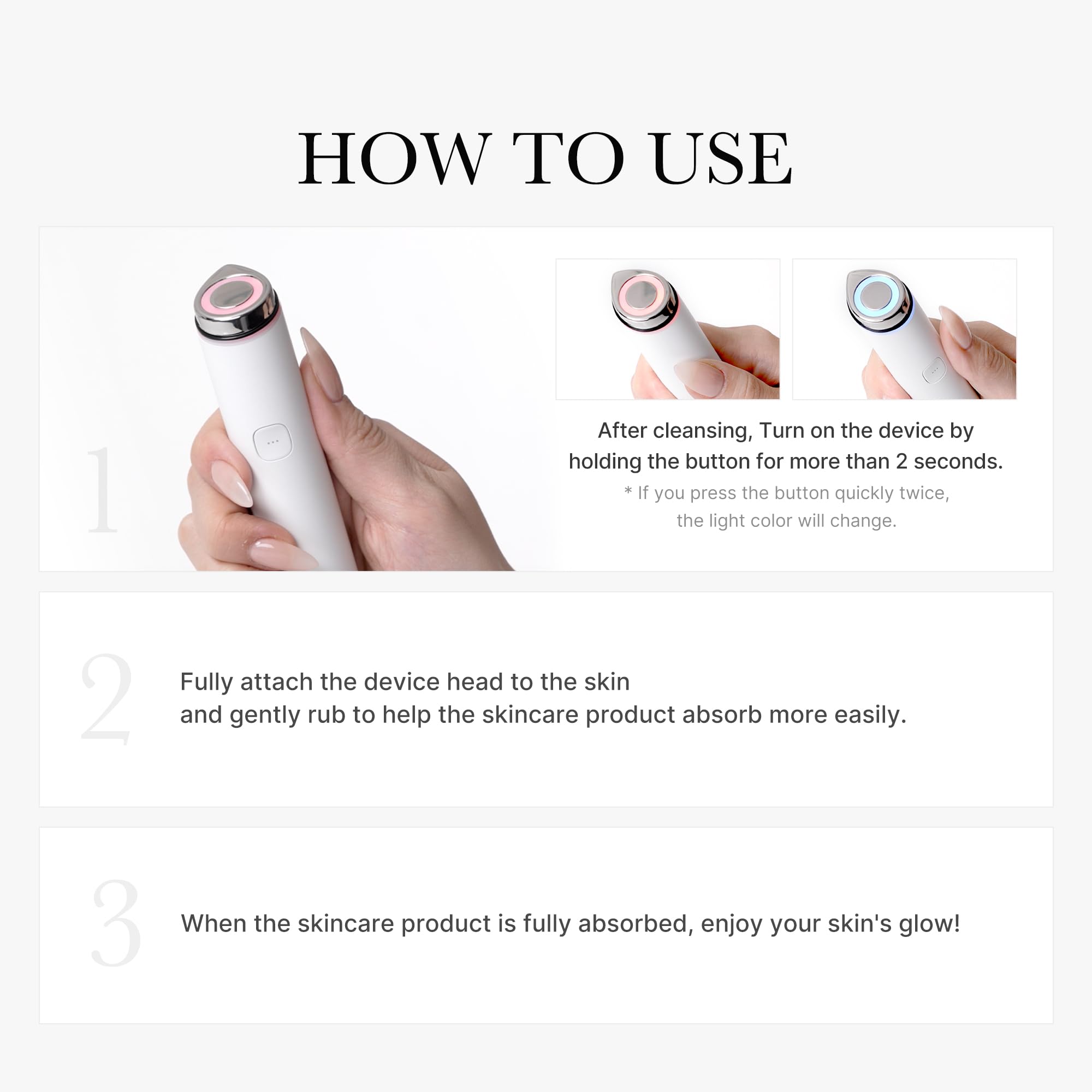 HOW TO USE

1

After cleansing, Turn on the device by holding the button for more than 2 seconds.

* If you press the button quickly twice, the light color will change.

2

Fully attach the device head to the skin and gently rub to help the skincare product absorb more easily.

3

When the skincare product is fully absorbed, enjoy your skin's glow!