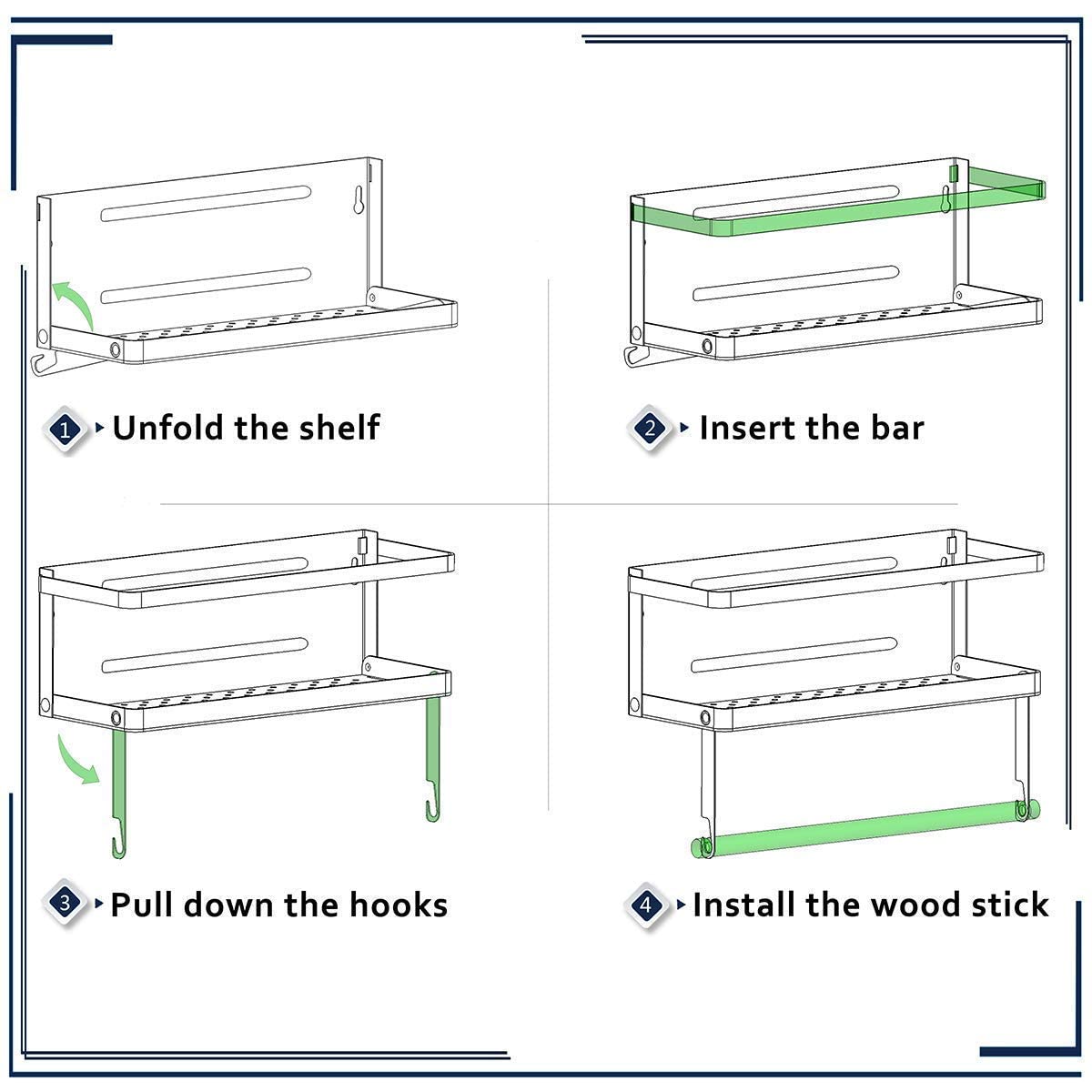 1 Unfold the shelf

2 Insert the bar

3 Pull down the hooks

4 Install the wood stick