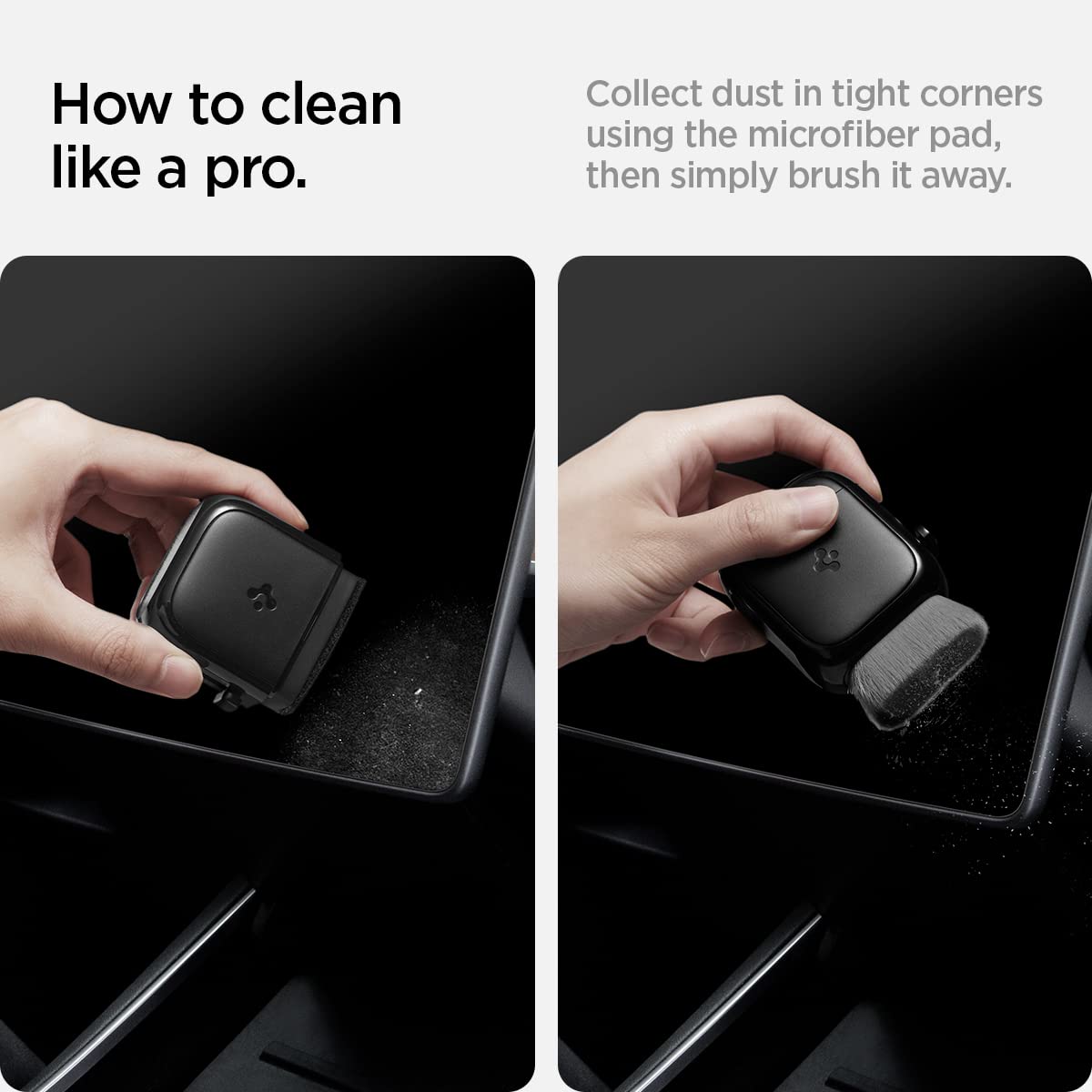 How to clean like a pro.

Collect dust in tight corners using the microfiber pad, then simply brush it away.