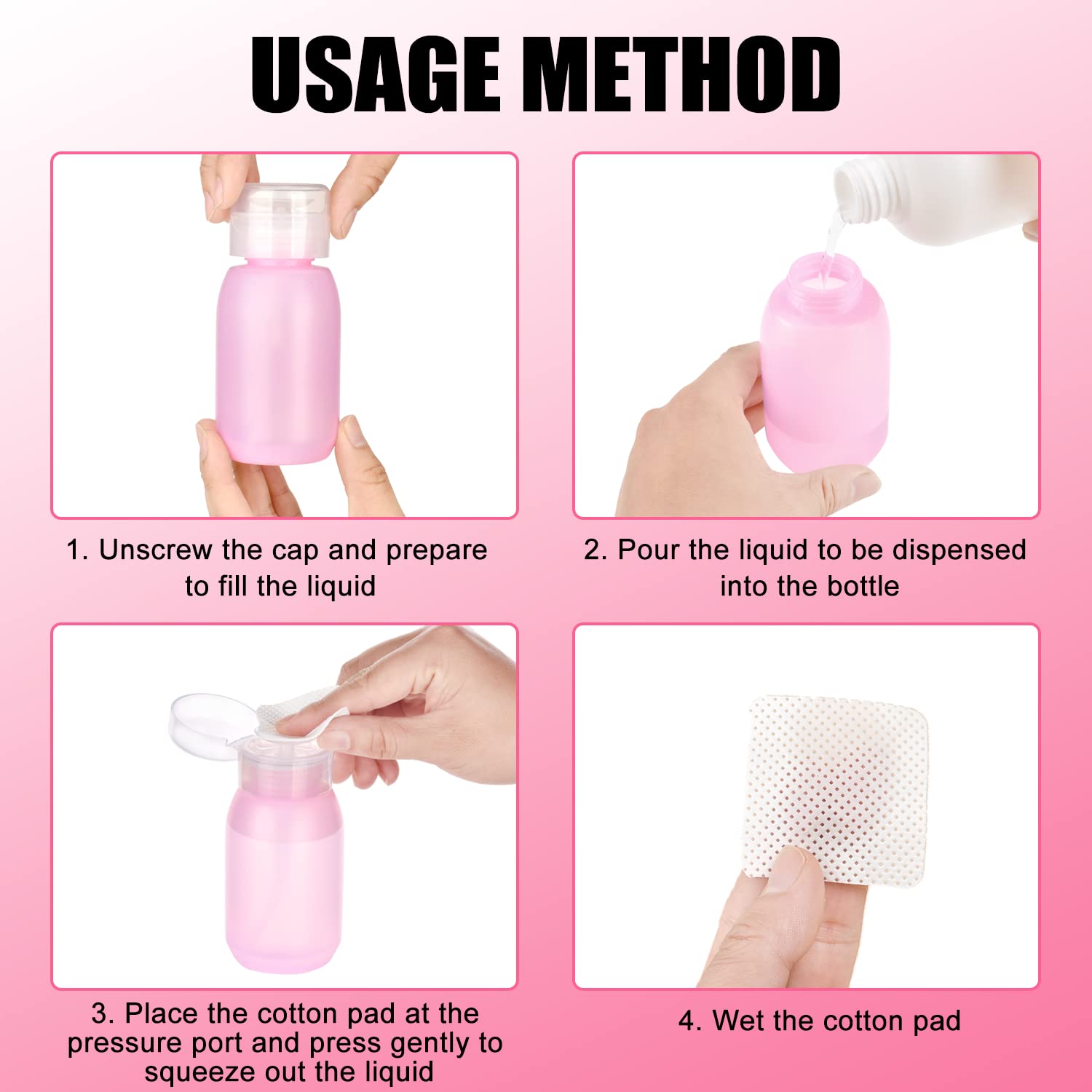 USAGE METHOD

1. Unscrew the cap and prepare to fill the liquid

2. Pour the liquid to be dispensed into the bottle

3. Place the cotton pad at the pressure port and press gently to squeeze out the liquid

4. Wet the cotton pad