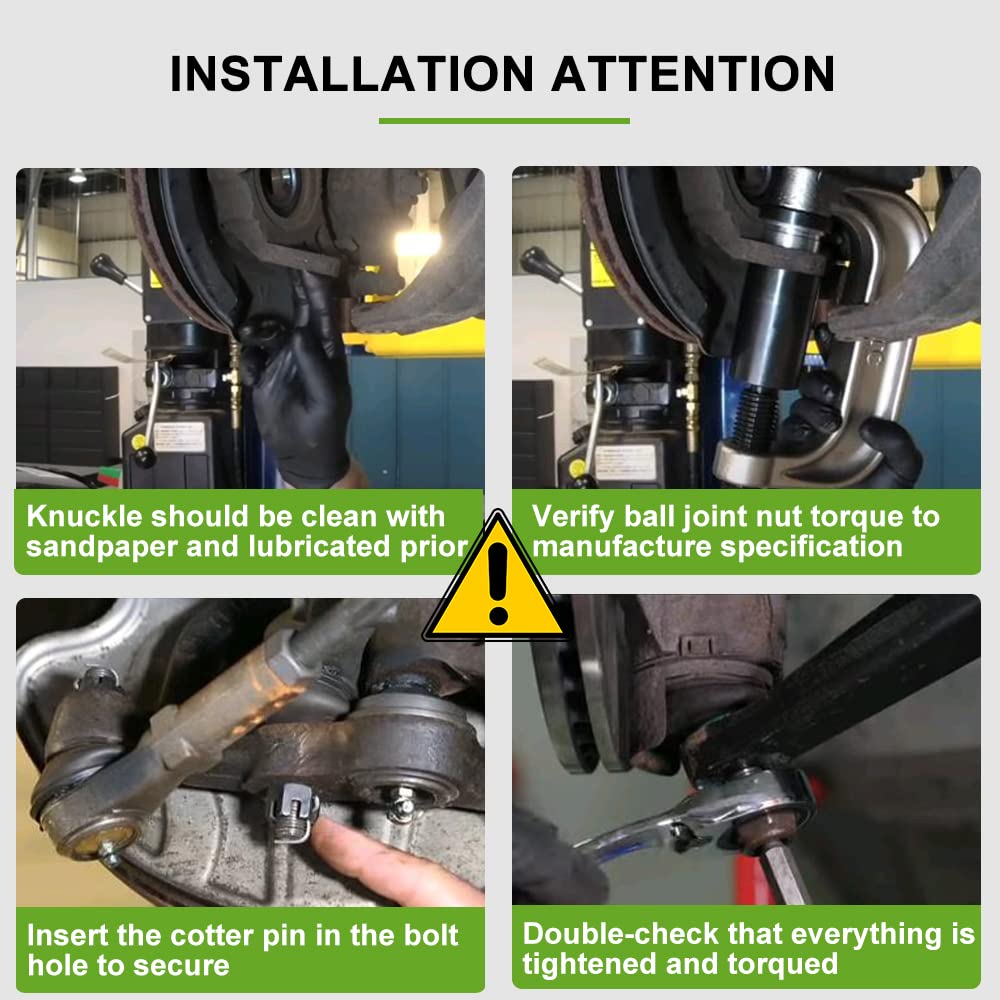 INSTALLATION ATTENTION

Knuckle should be clean with sandpaper and lubricated prior

Verify ball joint nut torque to manufacture specification

Insert the cotter pin in the bolt hole to secure

Double-check that everything is tightened and torqued