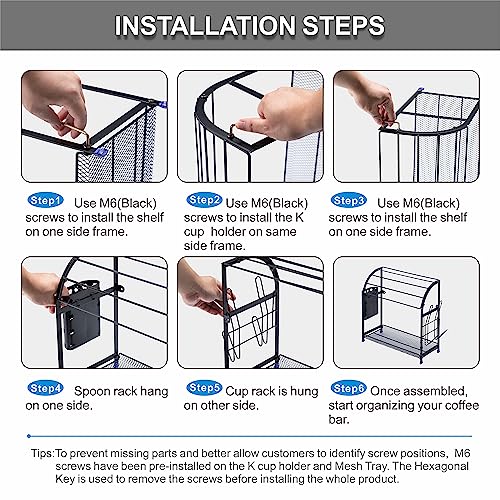 INSTALLATION STEPS

Step1 Use M6(Black) screws to install the shelf on one side frame.

Step2 Use M6(Black) screws to install the K cup holder on same side frame.

Step3 Use M6(Black) screws to install the shelf on one side frame.

Step4 Spoon rack hang on one side.

Step5 Cup rack is hung on other side.

Step6 Once assembled, start organizing your coffee bar.

Tips:To prevent missing parts and better allow customers to identify screw positions, M6 screws have been pre-installed on the K cup holder and Mesh Tray. The Hexagonal Key is used to remove the screws before installing the whole product.