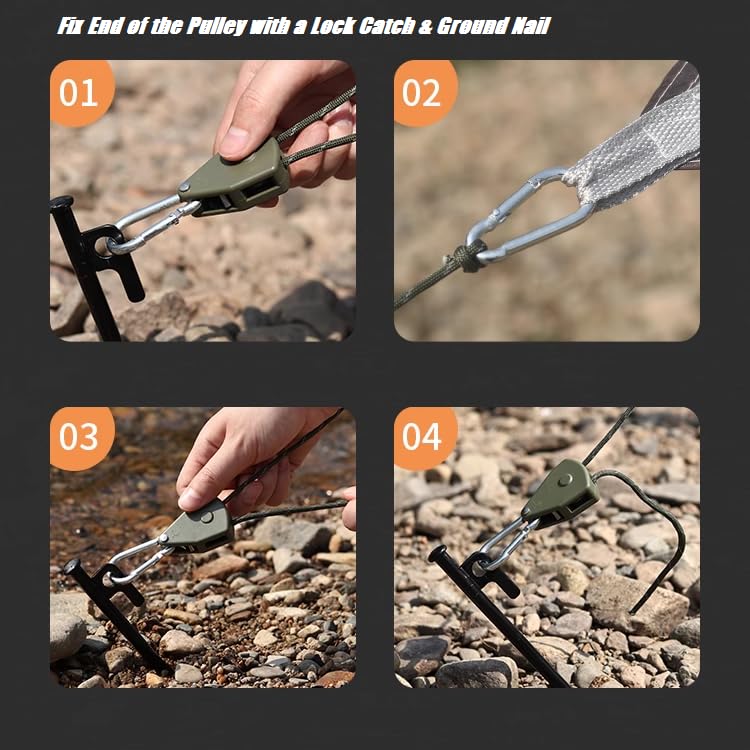 Fix End of the Pulley with a Lock Catch & Ground Nail

01

02

03

04