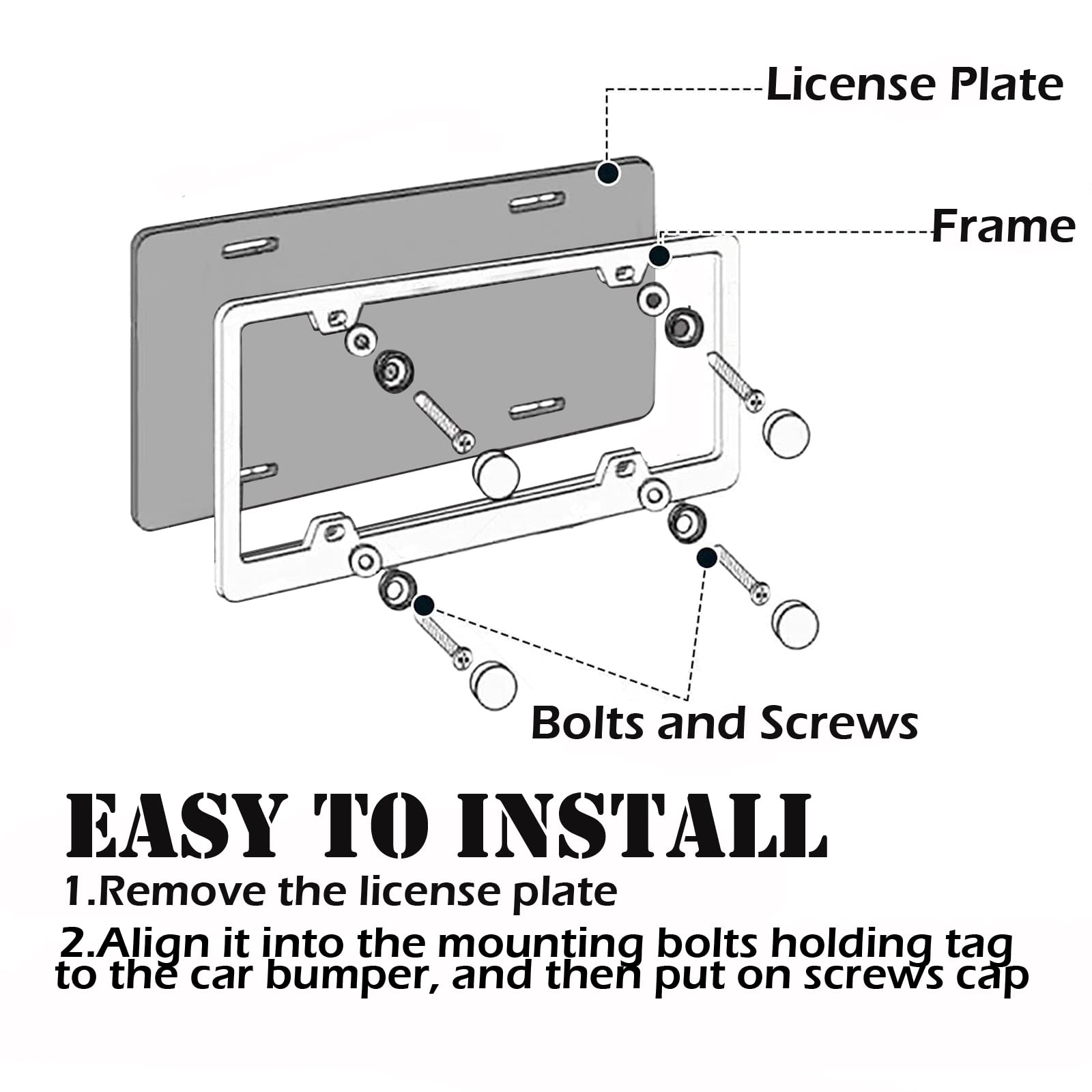 License Plate

Frame

Bolts and Screws

EASY TO INSTALL

1.Remove the license plate

2.Align it into the mounting bolts holding tag to the car bumper, and then put on screws cap