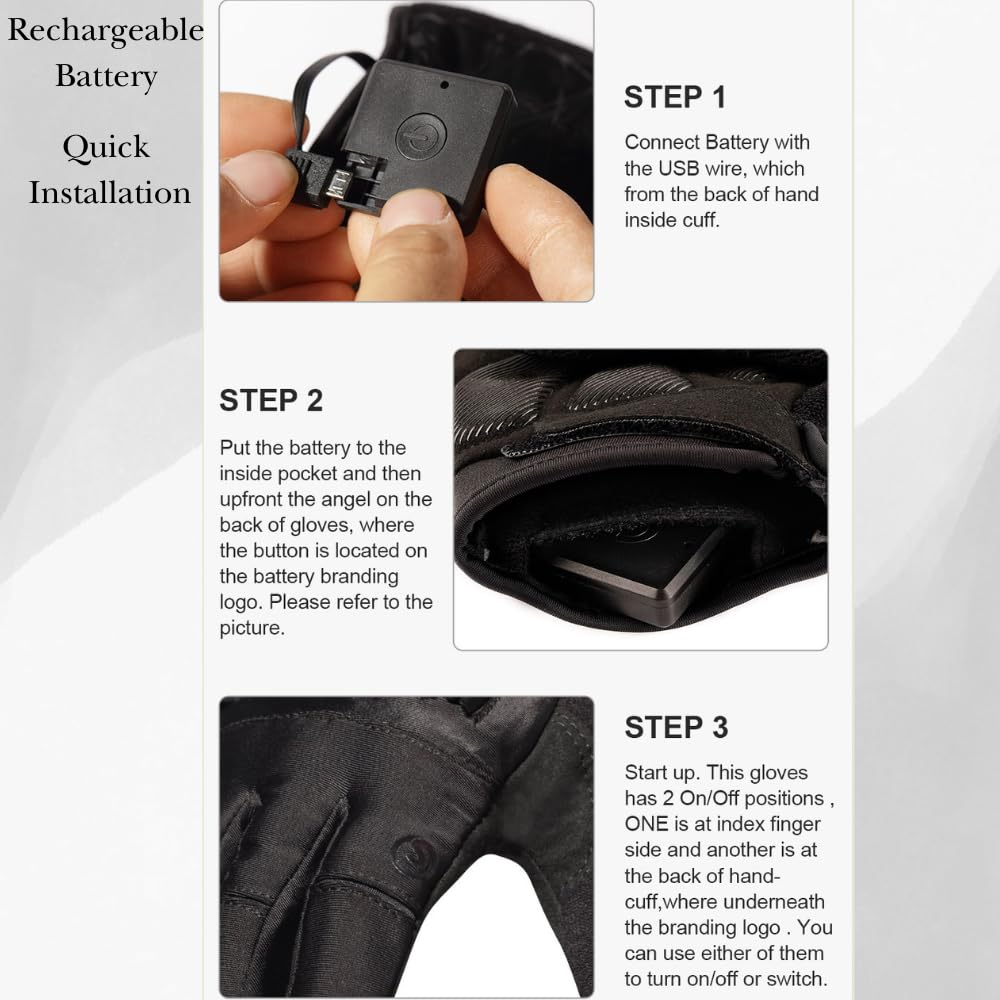 Rechargeable Battery

Quick Installation

STEP 1

Connect Battery with the USB wire, which from the back of hand inside cuff.

STEP 2

Put the battery to the inside pocket and then upfront the angel on the back of gloves, where the button is located on the battery branding logo. Please refer to the picture.

STEP 3

Start up. This gloves has 2 On/Off positions , ONE is at index finger side and another is at the back of hand-cuff,where underneath the branding logo . You can use either of them to turn on/off or switch.