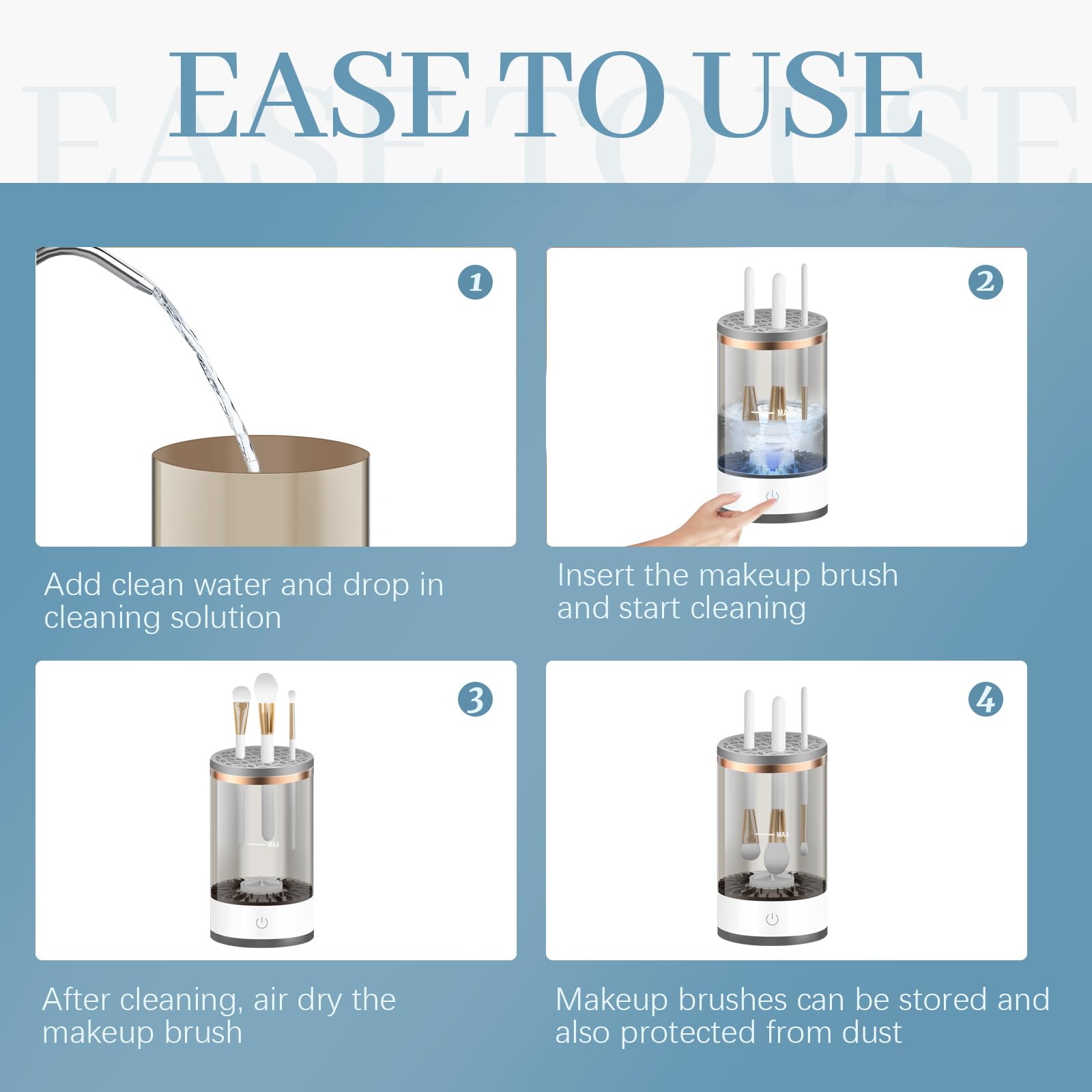 EASE TO USE

EASE TO USE

1

Add clean water and drop in cleaning solution

2

MAX

Insert the makeup brush and start cleaning

3

MAX

After cleaning, air dry the makeup brush

4

MAX

Makeup brushes can be stored and also protected from dust