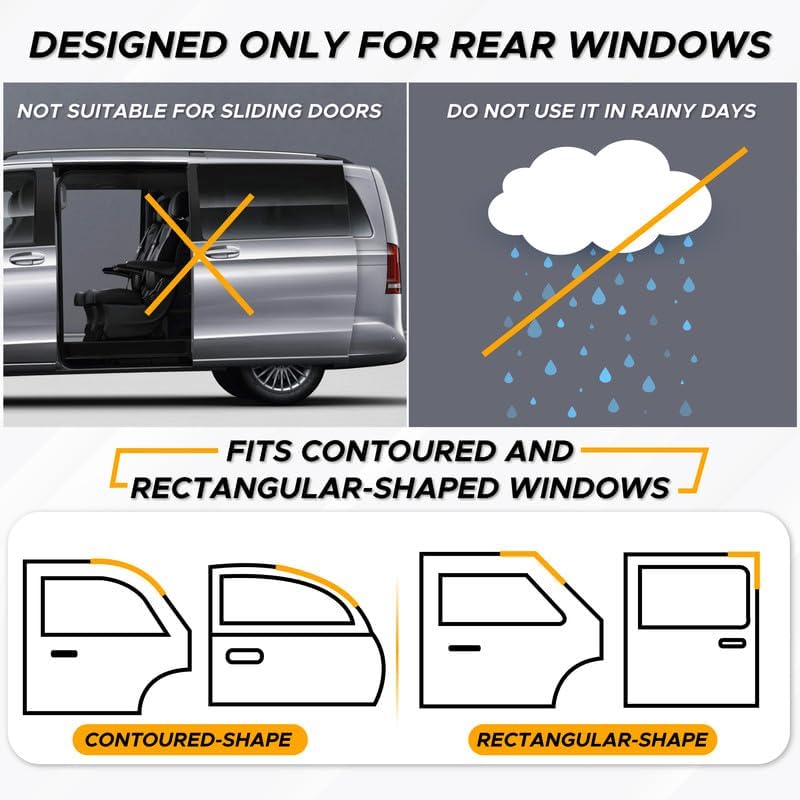 DESIGNED ONLY FOR REAR WINDOWS

NOT SUITABLE FOR SLIDING DOORS

DO NOT USE IT IN RAINY DAYS

FITS CONTOURED AND RECTANGULAR-SHAPED WINDOWS

CONTOURED-SHAPE

RECTANGULAR-SHAPE