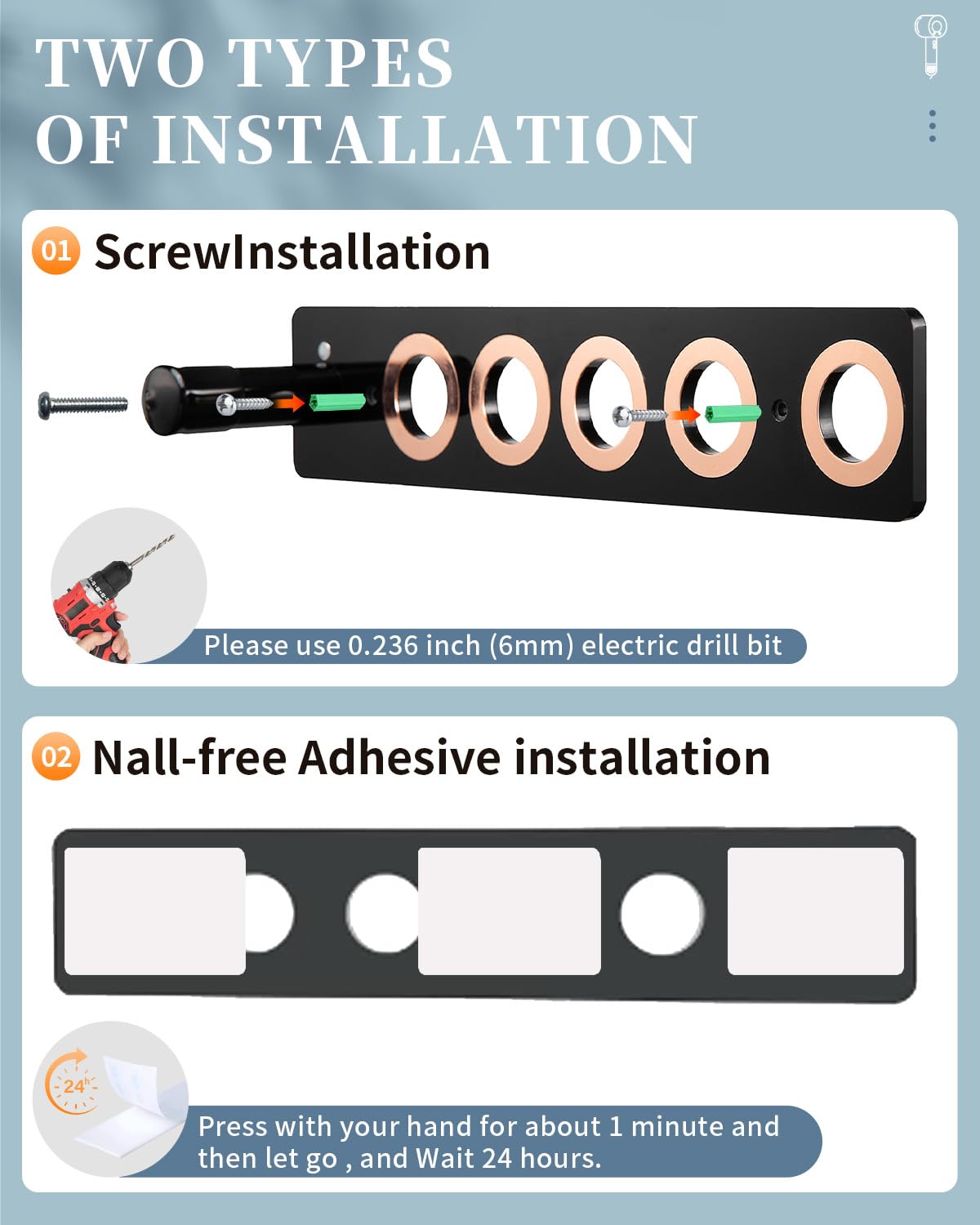 TWO TYPES OF INSTALLATION

01 ScrewInstallation

Please use 0.236 inch (6mm) electric drill bit

02 Nall-free Adhesive installation

24h

Press with your hand for about 1 minute and then let go , and Wait 24 hours.