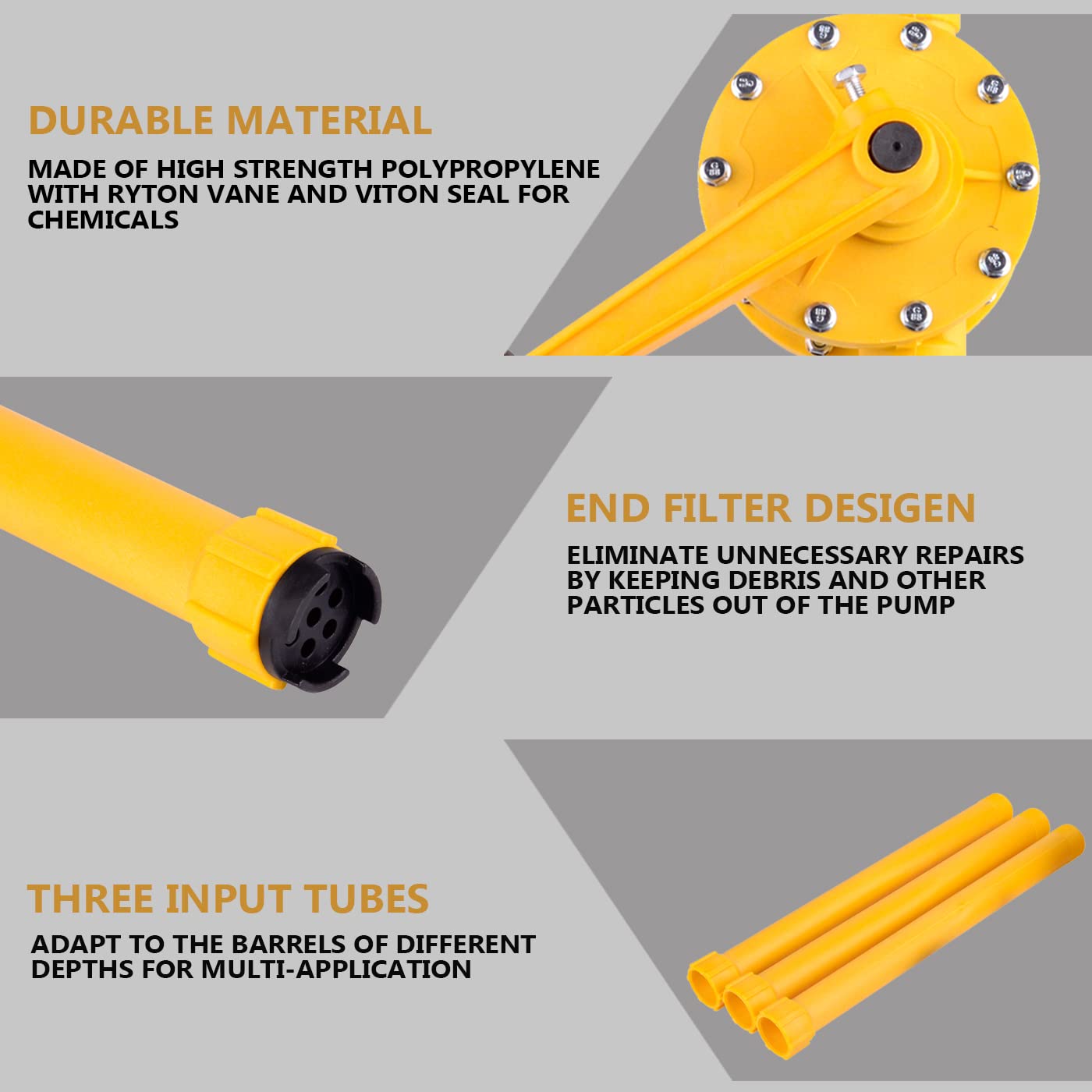 DURABLE MATERIAL

MADE OF HIGH STRENGTH POLYPROPYLENE WITH RYTON VANE AND VITON SEAL FOR CHEMICALS

END FILTER DESIGEN

ELIMINATE UNNECESSARY REPAIRS BY KEEPING DEBRIS AND OTHER PARTICLES OUT OF THE PUMP

THREE INPUT TUBES

ADAPT TO THE BARRELS OF DIFFERENT DEPTHS FOR MULTI-APPLICATION