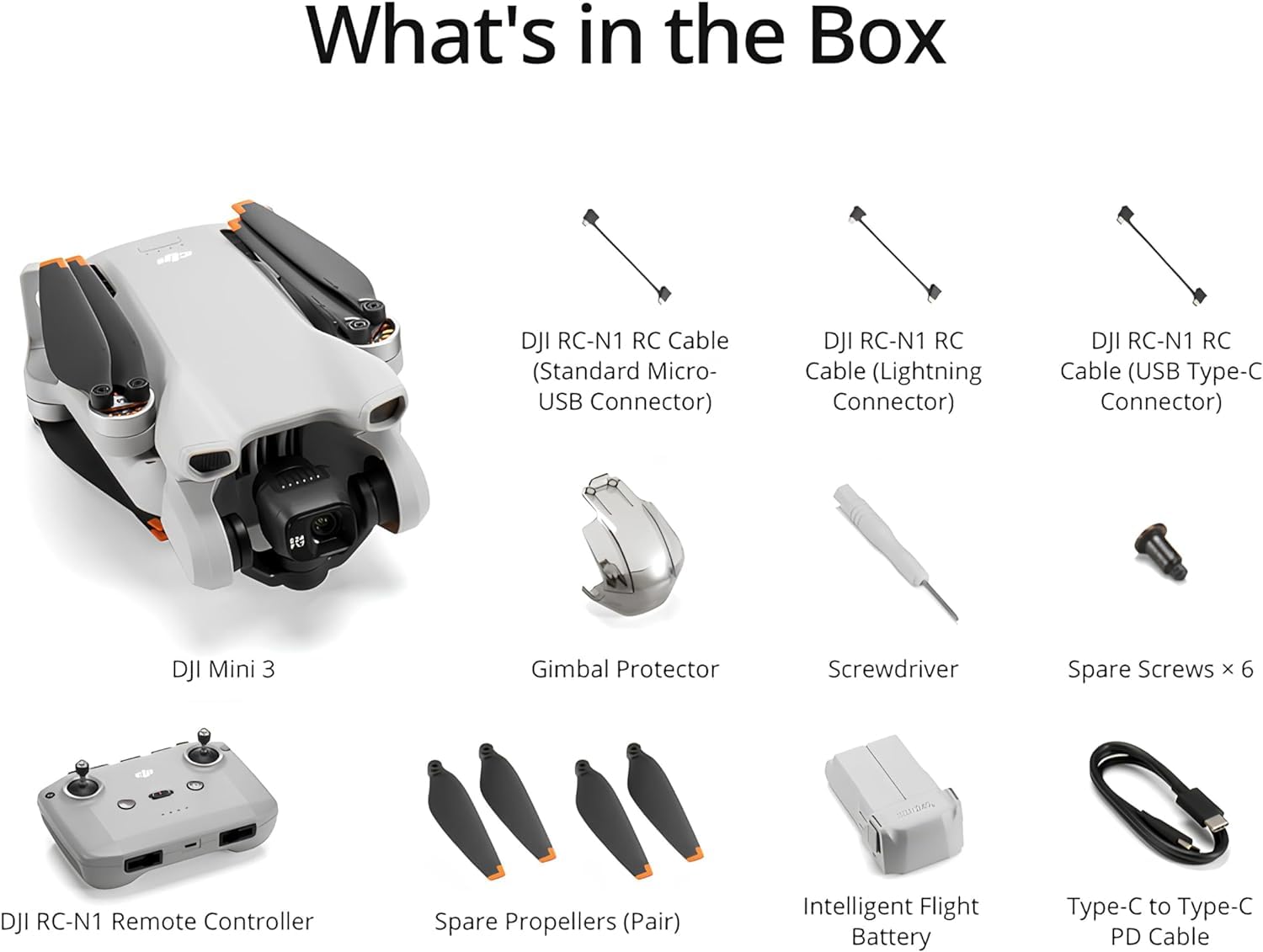 What's in the Box

DJI RC-N1 RC Cable (Standard Micro-USB Connector)

DJI RC-N1 RC Cable (Lightning Connector)

DJI RC-N1 RC Cable (USB Type-C Connector)

DJI Mini 3

Gimbal Protector

Screwdriver

Spare Screws × 6

DJI RC-N1 Remote Controller

Spare Propellers (Pair)

Intelligent Flight Battery

Type-C to Type-C PD Cable