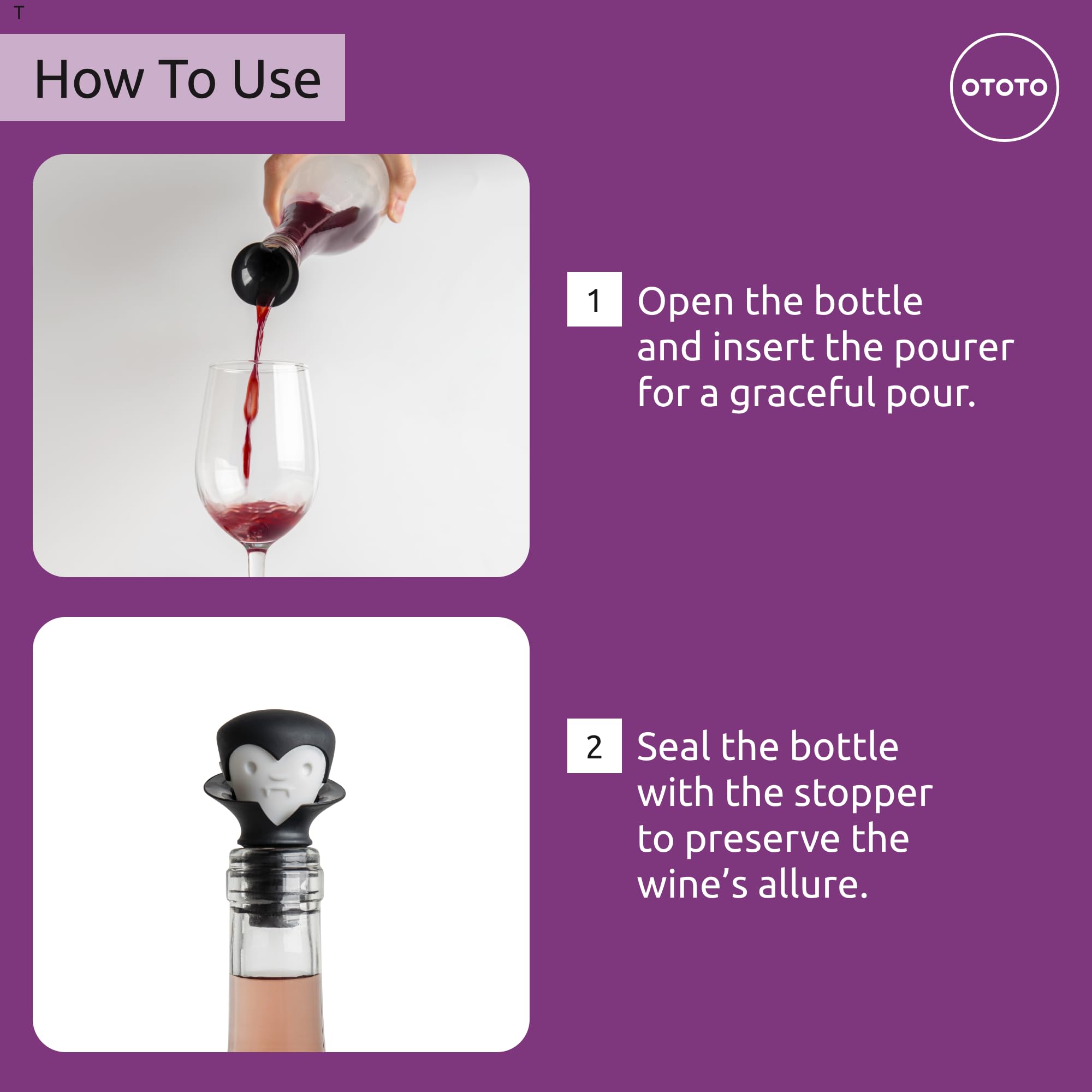 T

How To Use

OTOTO

1 Open the bottle and insert the pourer for a graceful pour.

2 Seal the bottle with the stopper to preserve the wine's allure.