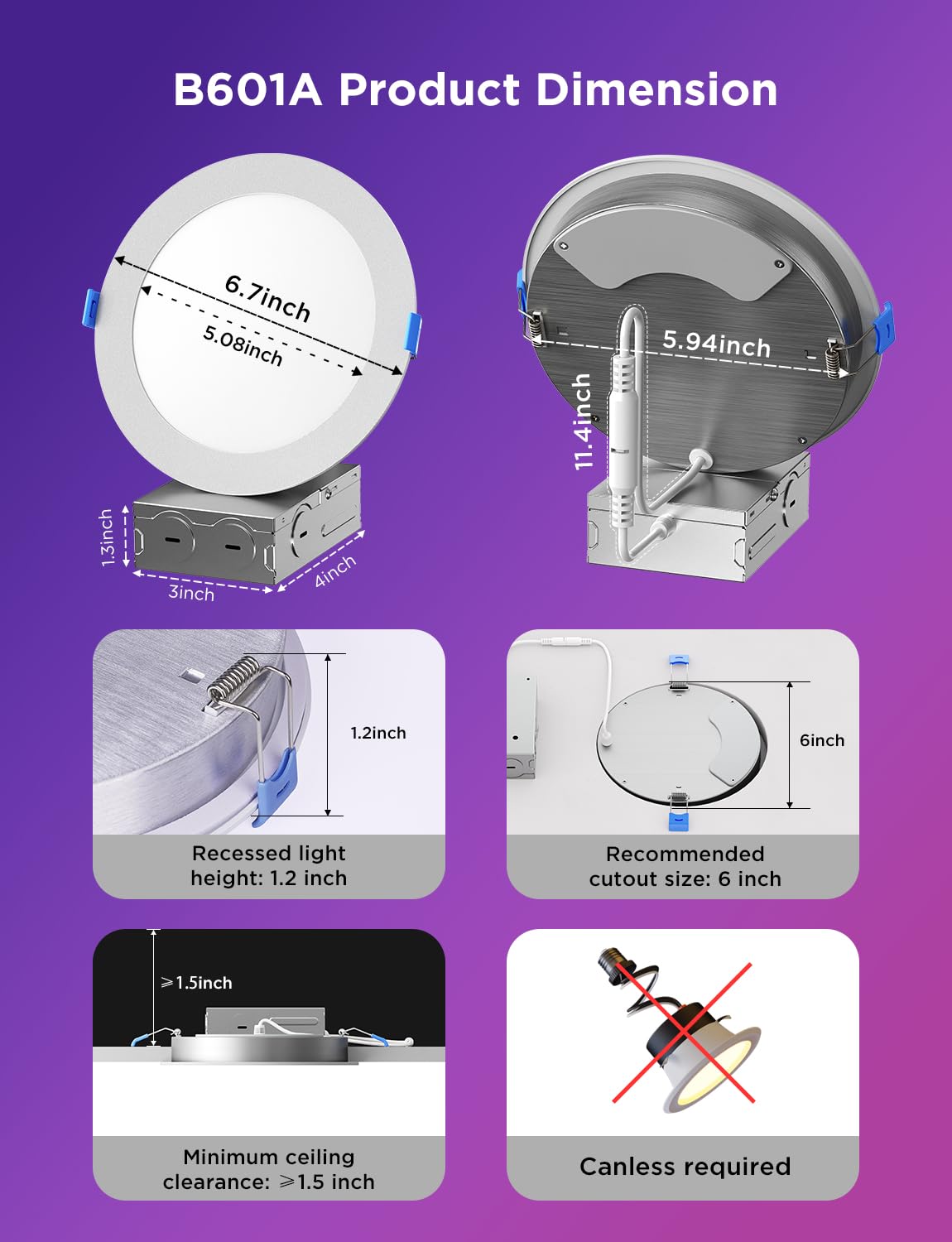 B601A Product Dimension

6.7inch

5.08inch

1.3inch

3inch

4inch

5.94inch

11.4inch

1.2inch

Recessed light height: 1.2 inch

6inch

Recommended cutout size: 6 inch

⩾1.5inch

Minimum ceiling clearance: ⩾1.5 inch

Canless required