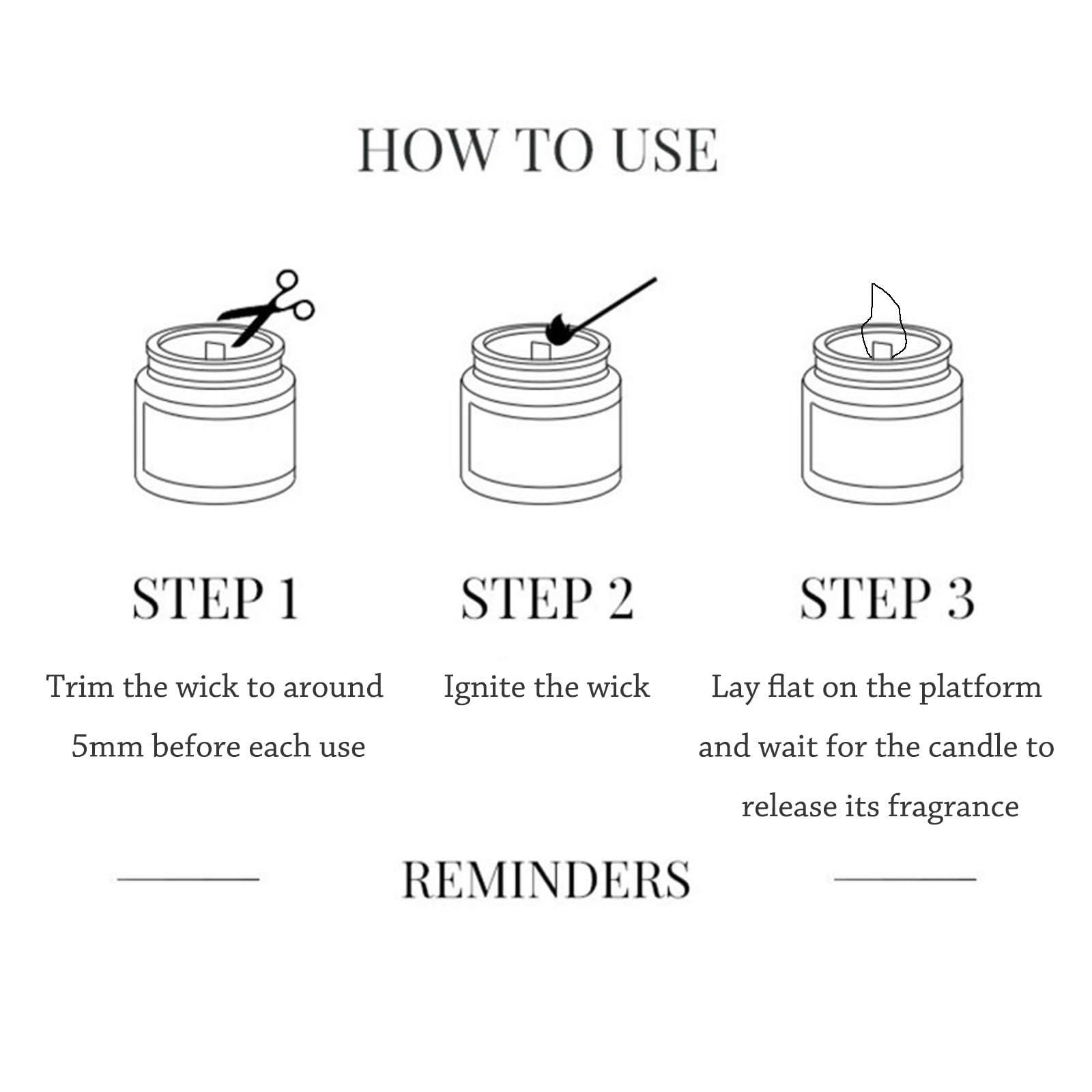 HOW TO USE

STEP 1

Trim the wick to around 5mm before each use

STEP 2

Ignite the wick

STEP 3

Lay flat on the platform and wait for the candle to release its fragrance

REMINDERS