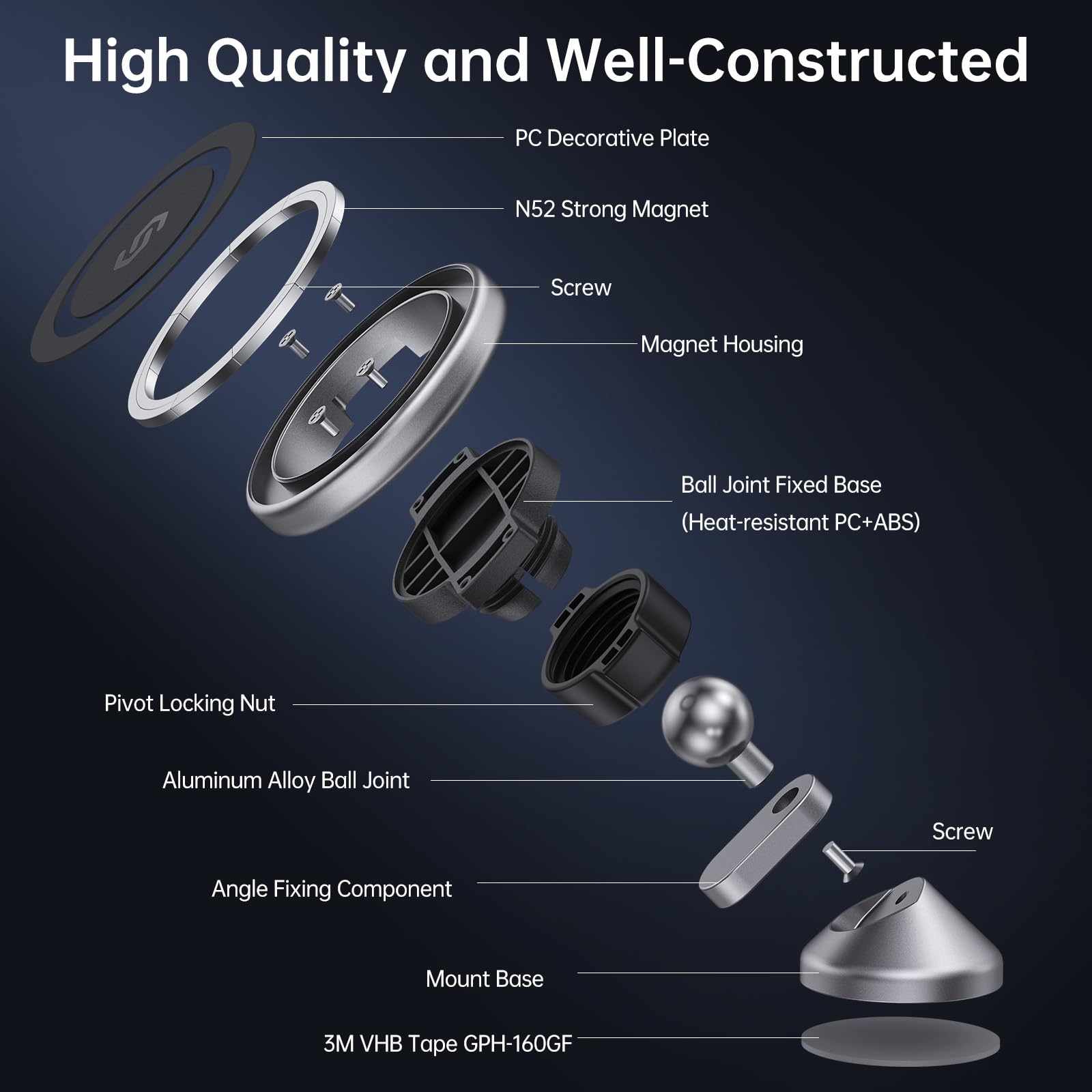 High Quality and Well-Constructed

PC Decorative Plate

N52 Strong Magnet

Screw

Magnet Housing

Ball Joint Fixed Base
(Heat-resistant PC+ABS)

Pivot Locking Nut

Aluminum Alloy Ball Joint

Screw

Angle Fixing Component

Mount Base

3M VHB Tape GPH-160GF