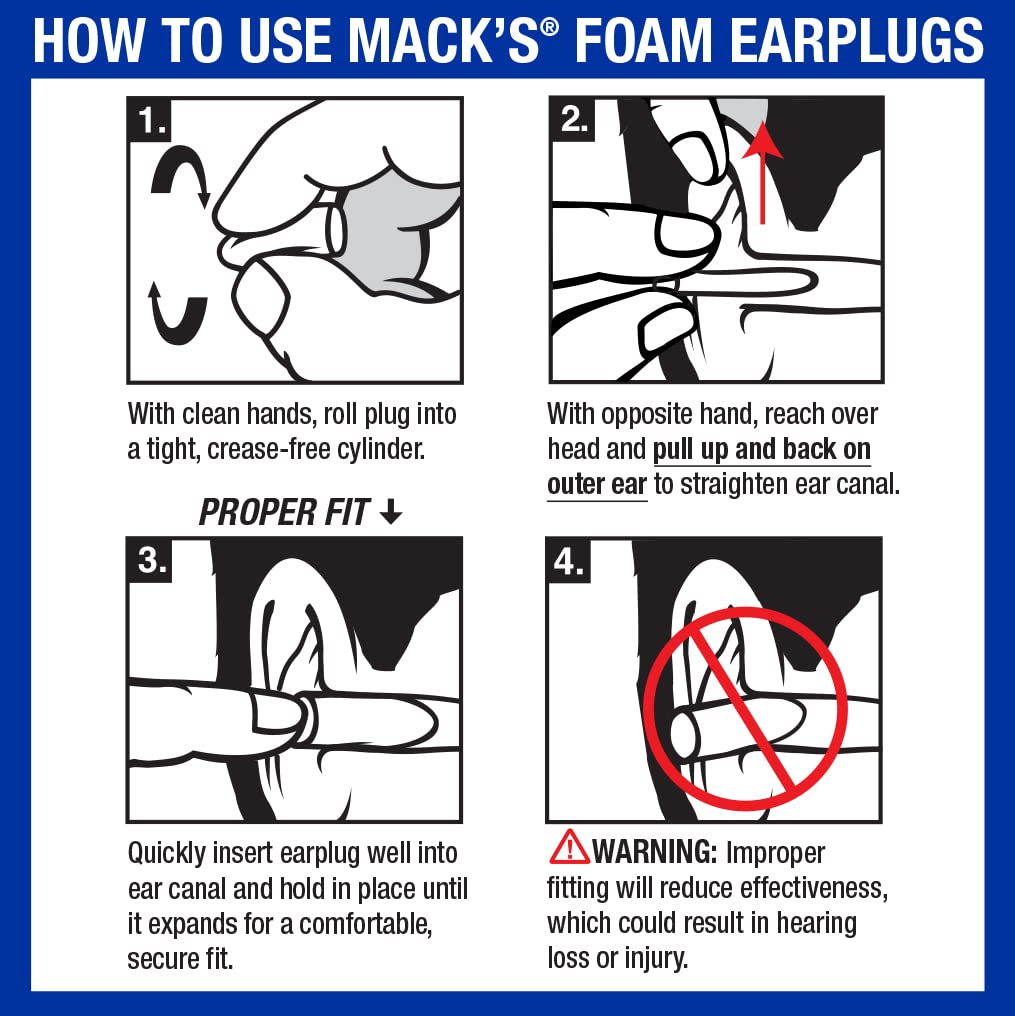 HOW TO USE MACK'S® FOAM EARPLUGS

1.

With clean hands, roll plug into a tight, crease-free cylinder.

2.

With opposite hand, reach over head and pull up and back on outer ear to straighten ear canal.

PROPER FIT ↓

3.

Quickly insert earplug well into ear canal and hold in place until it expands for a comfortable, secure fit.

4.

WARNING: Improper fitting will reduce effectiveness, which could result in hearing loss or injury.