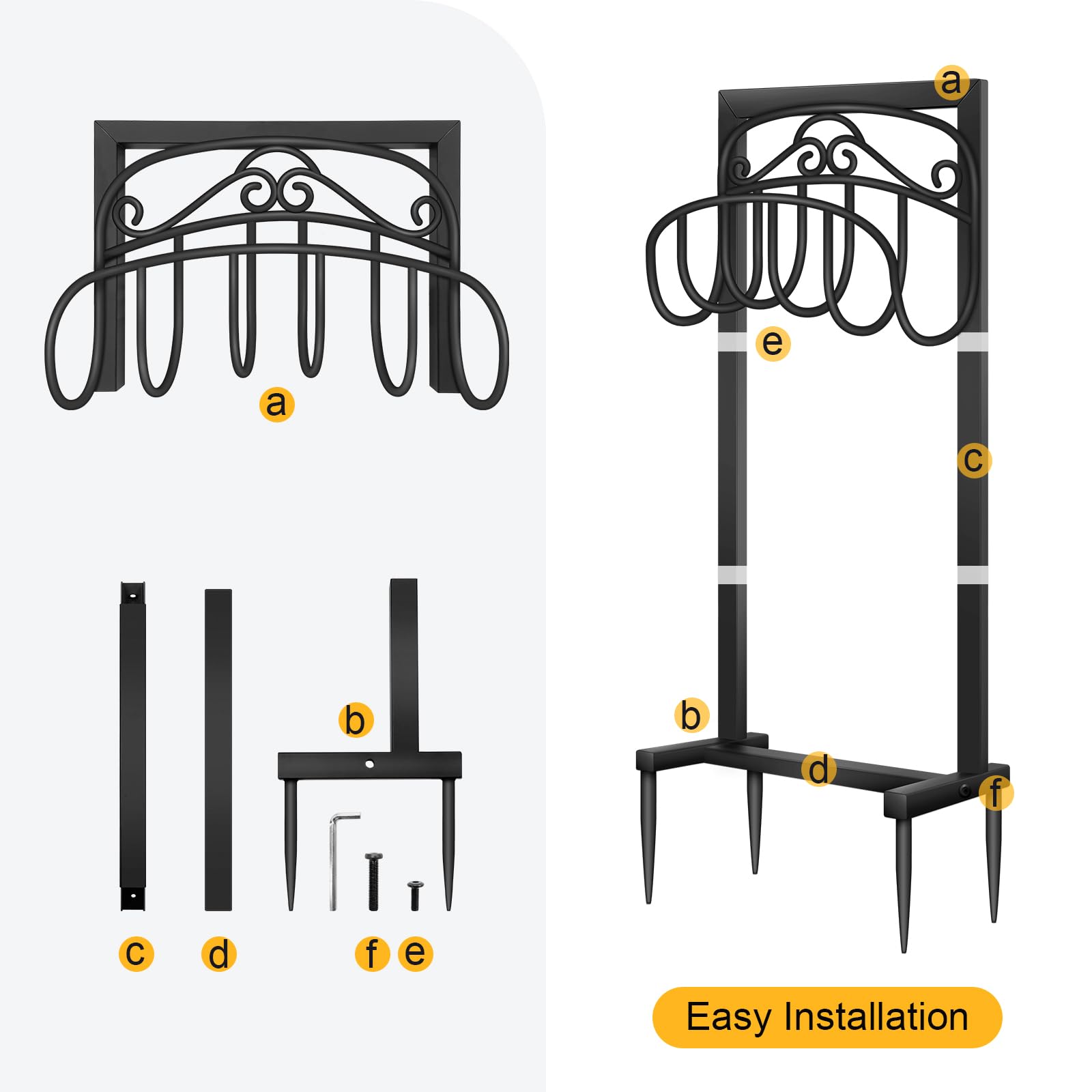 a

b

c d f e

a

e

c

b

d

f

Easy Installation