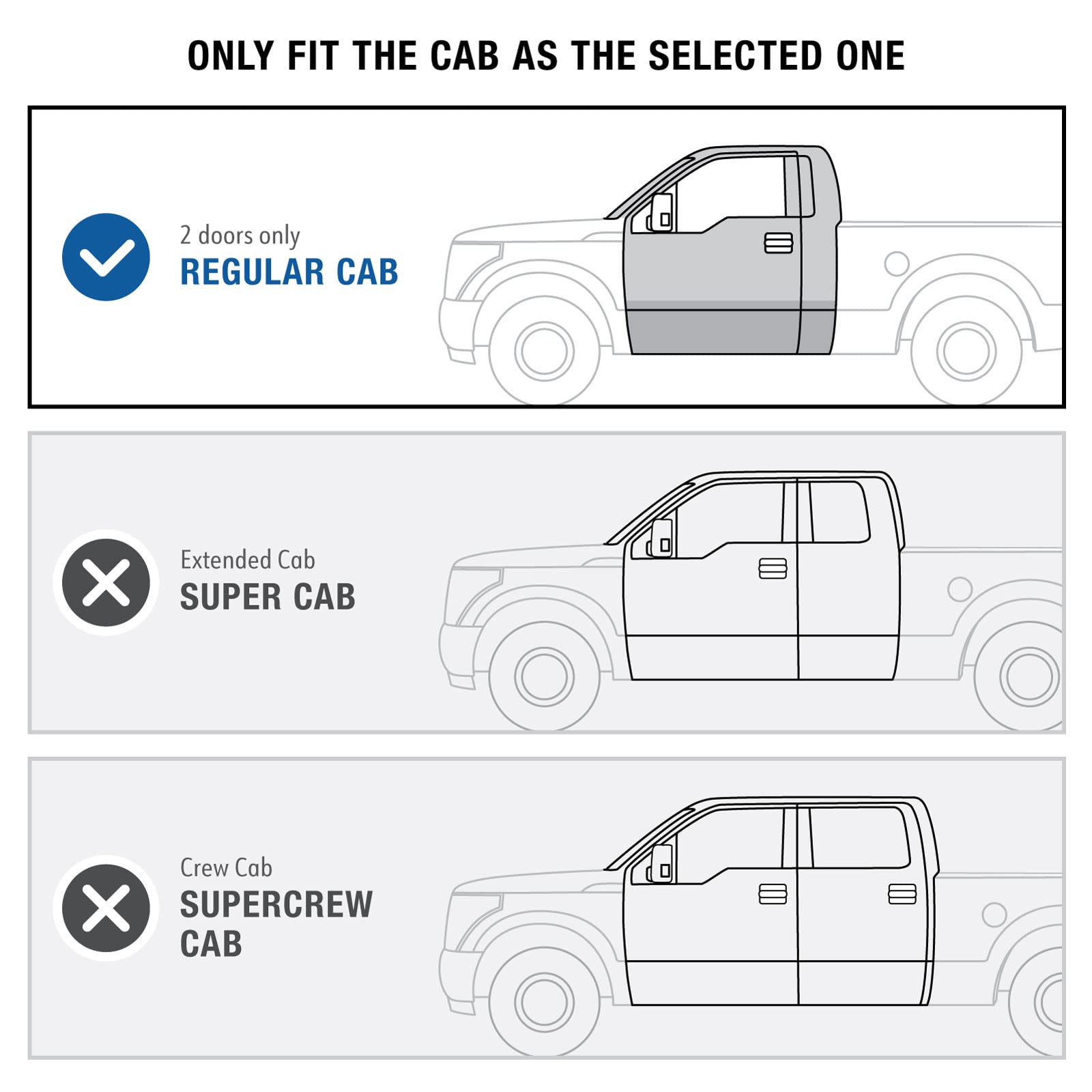 ONLY FIT THE CAB AS THE SELECTED ONE

2 doors only
REGULAR CAB

Extended Cab
SUPER CAB

Crew Cab
SUPERCREW CAB