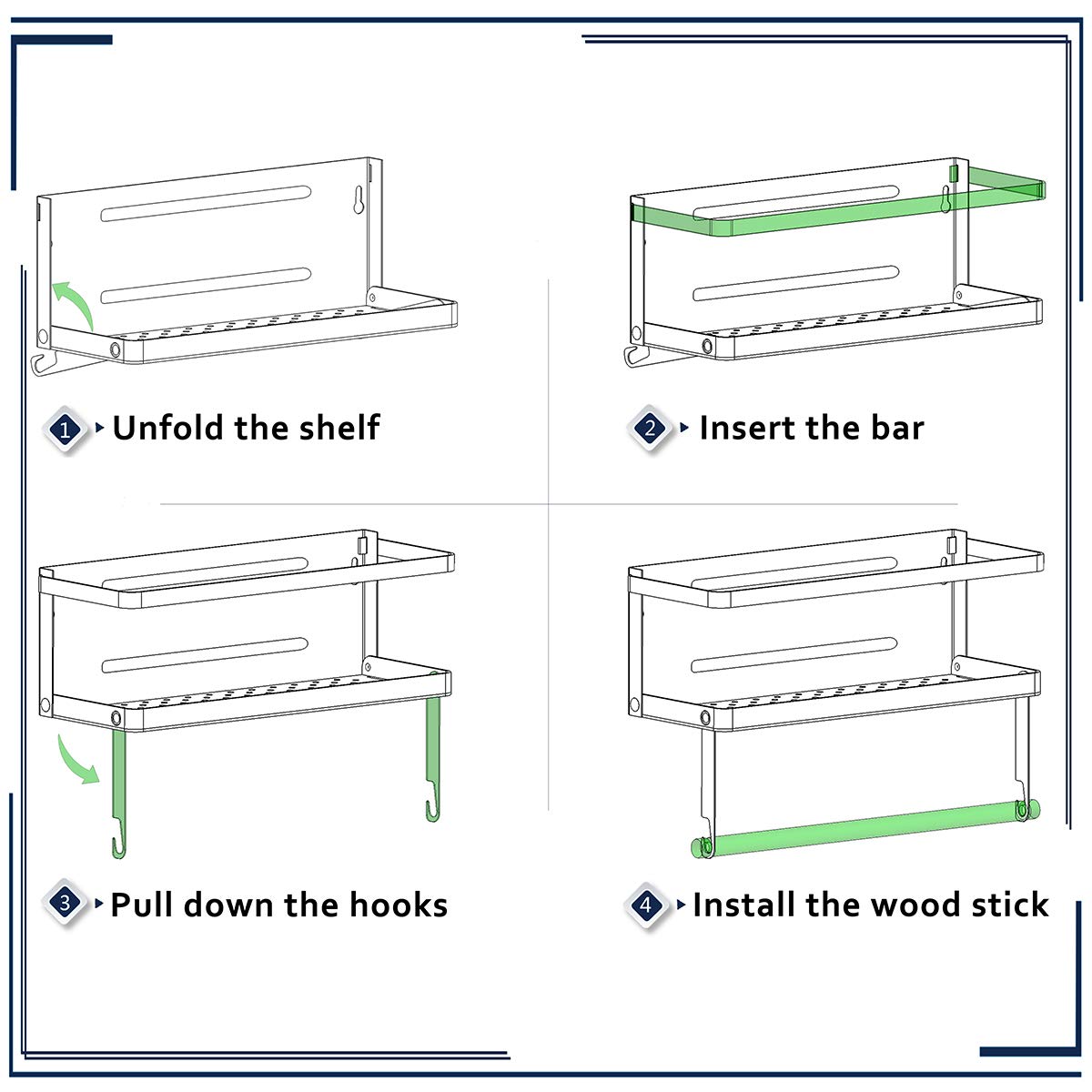 1 Unfold the shelf

2 Insert the bar

3 Pull down the hooks

4 Install the wood stick