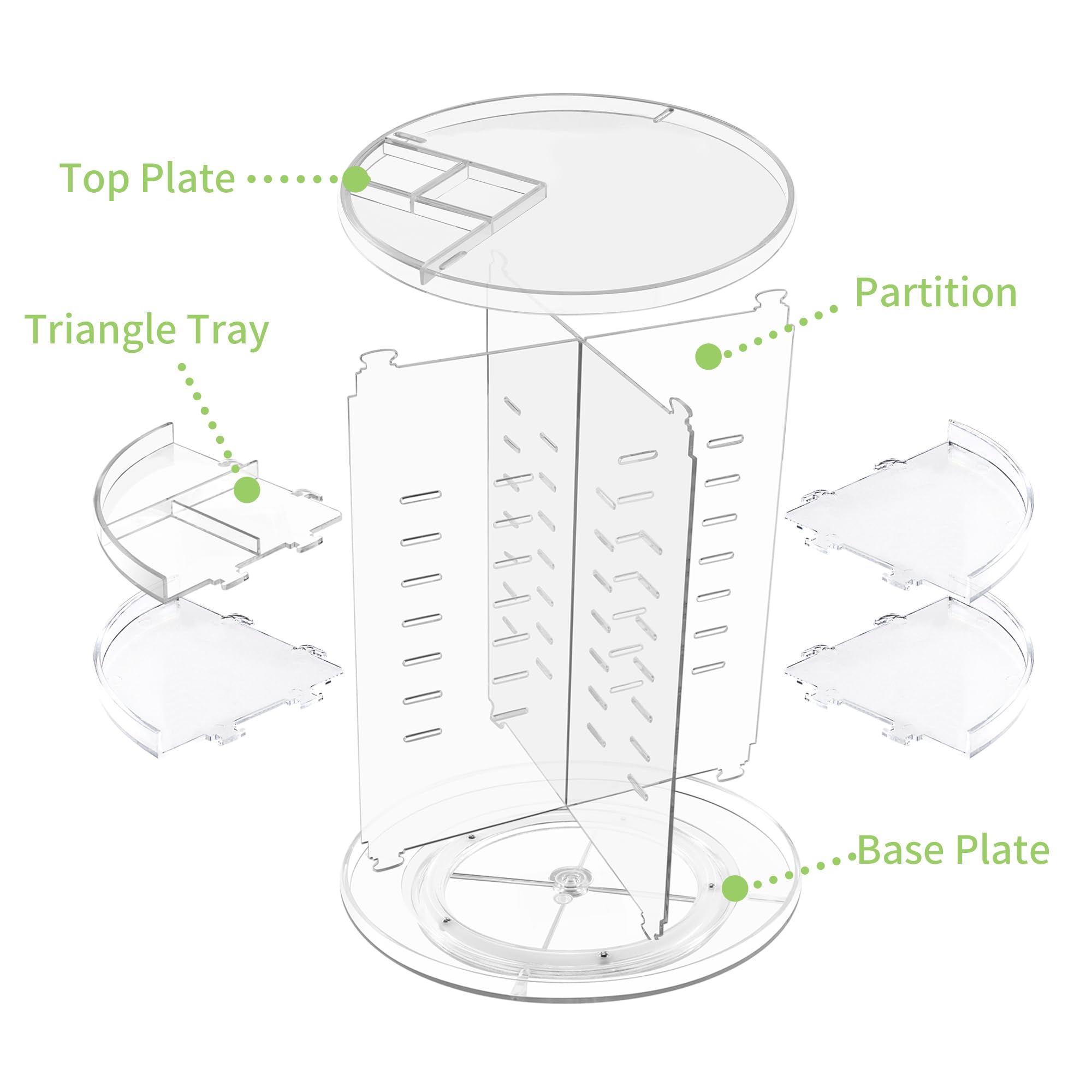 Top Plate

Partition

Triangle Tray

Base Plate