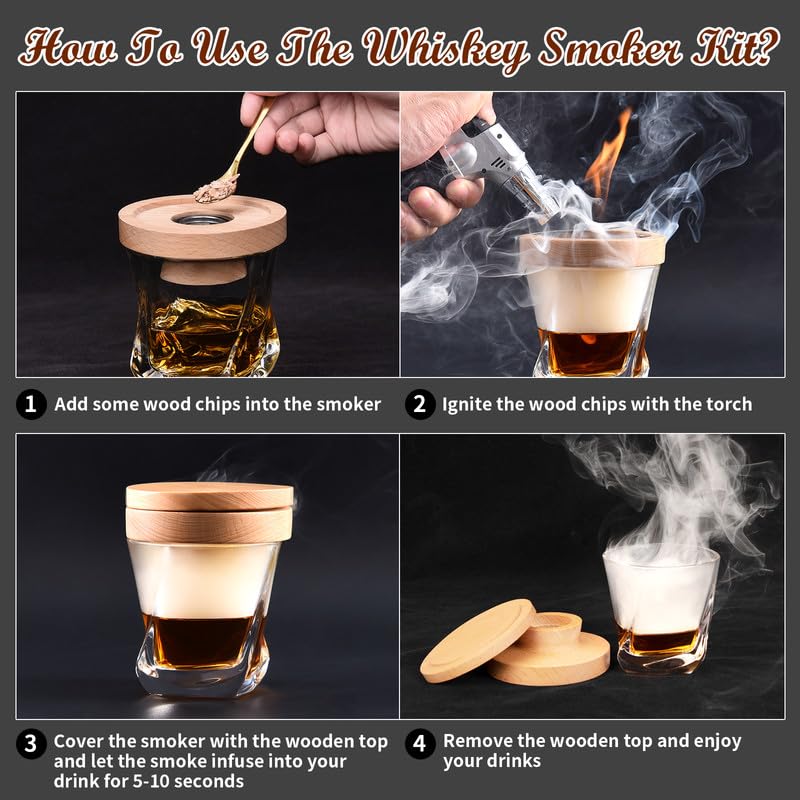 How To Use The Whiskey Smoker Kit?

1 Add some wood chips into the smoker

2 Ignite the wood chips with the torch

3 Cover the smoker with the wooden top and let the smoke infuse into your drink for 5-10 seconds

4 Remove the wooden top and enjoy your drinks