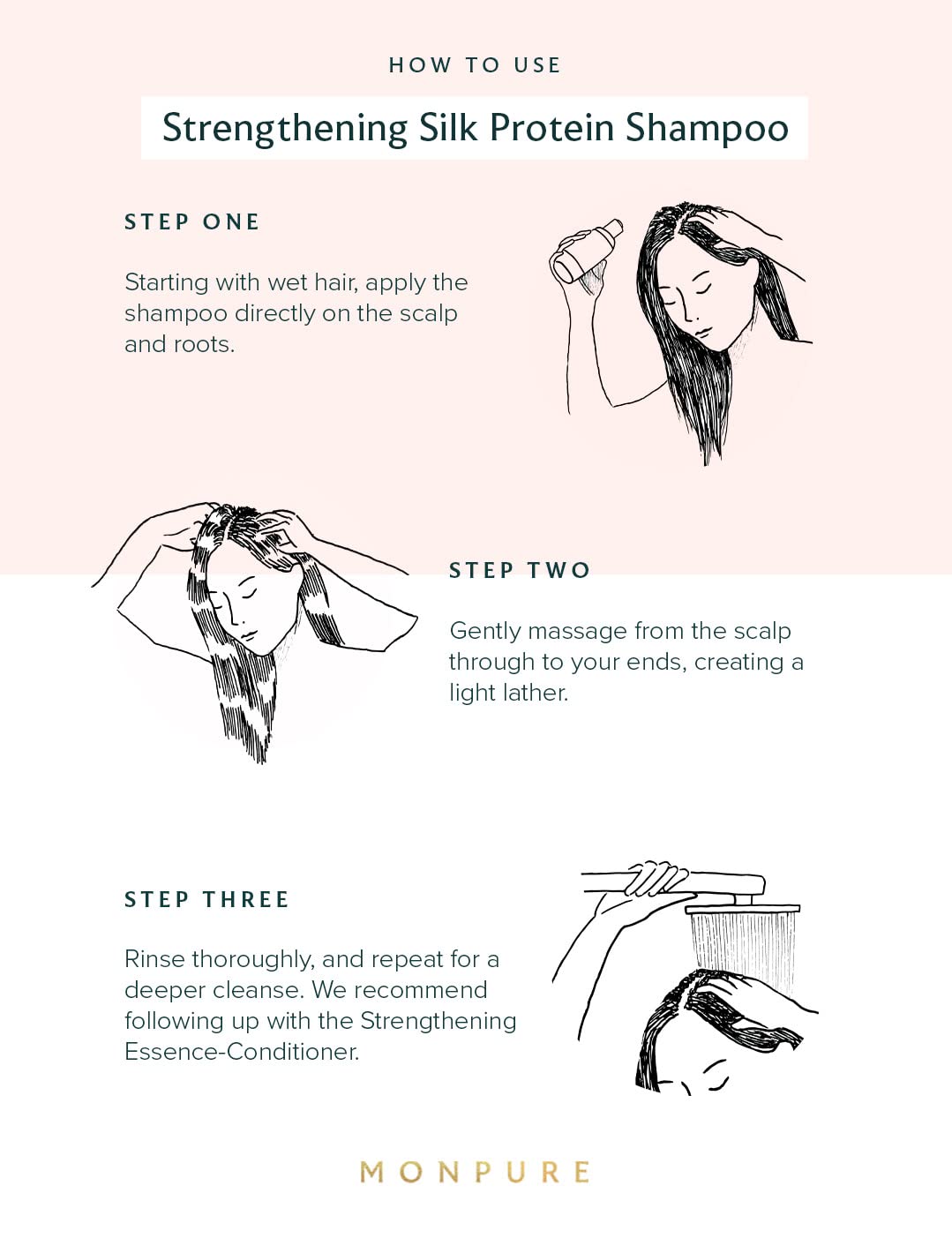 HOW TO USE

Strengthening Silk Protein Shampoo

STEP ONE

Starting with wet hair, apply the shampoo directly on the scalp and roots.

STEP TWO

Gently massage from the scalp through to your ends, creating a light lather.

STEP THREE

Rinse thoroughly, and repeat for a deeper cleanse. We recommend following up with the Strengthening Essence-Conditioner.

MONPURE