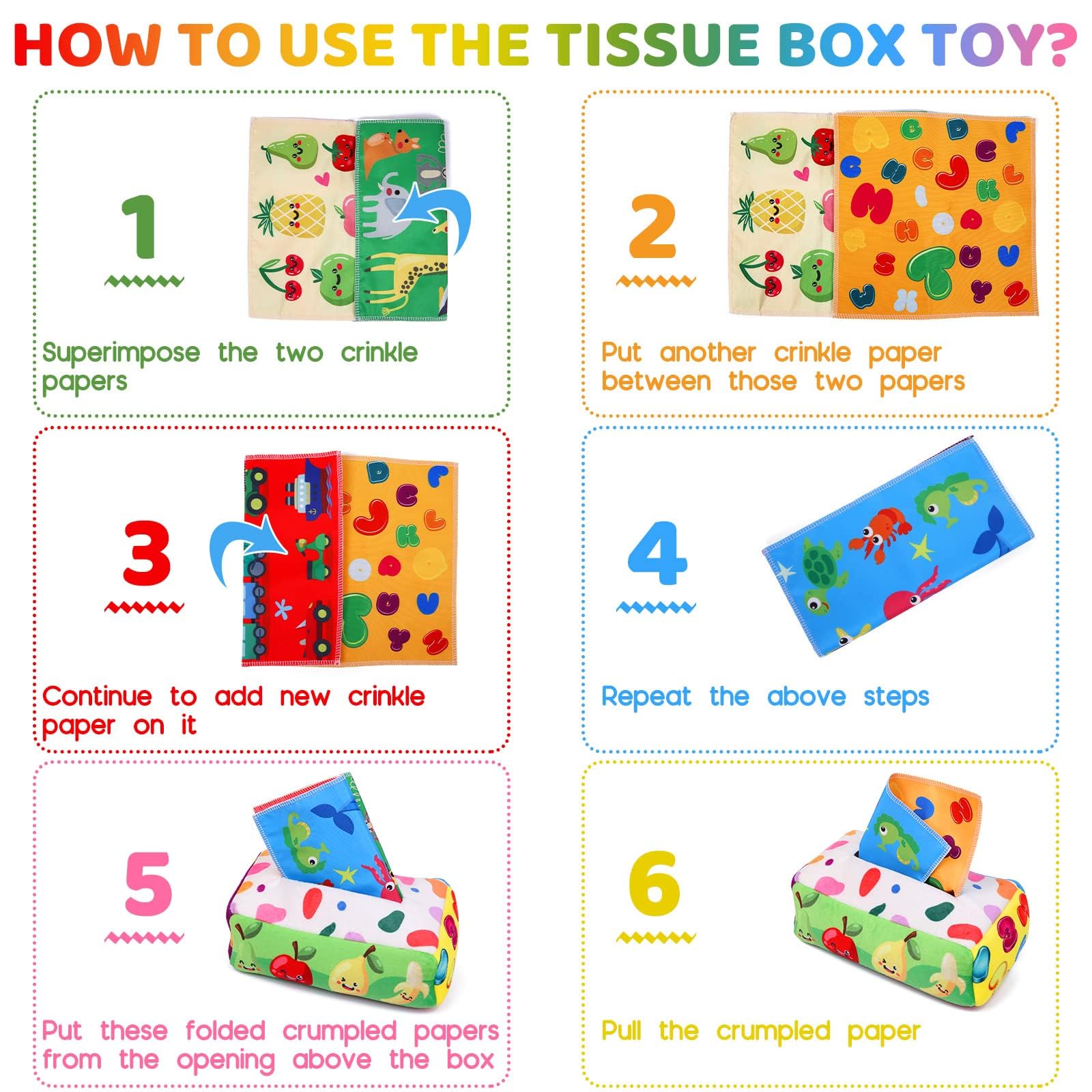 HOW TO USE THE TISSUE BOX TOY?

1

Superimpose the two crinkle papers

2

Put another crinkle paper between those two papers

3

Continue to add new crinkle paper on it

4

Repeat the above steps

5

Put these folded crumpled papers from the opening above the box

6

Pull the crumpled paper