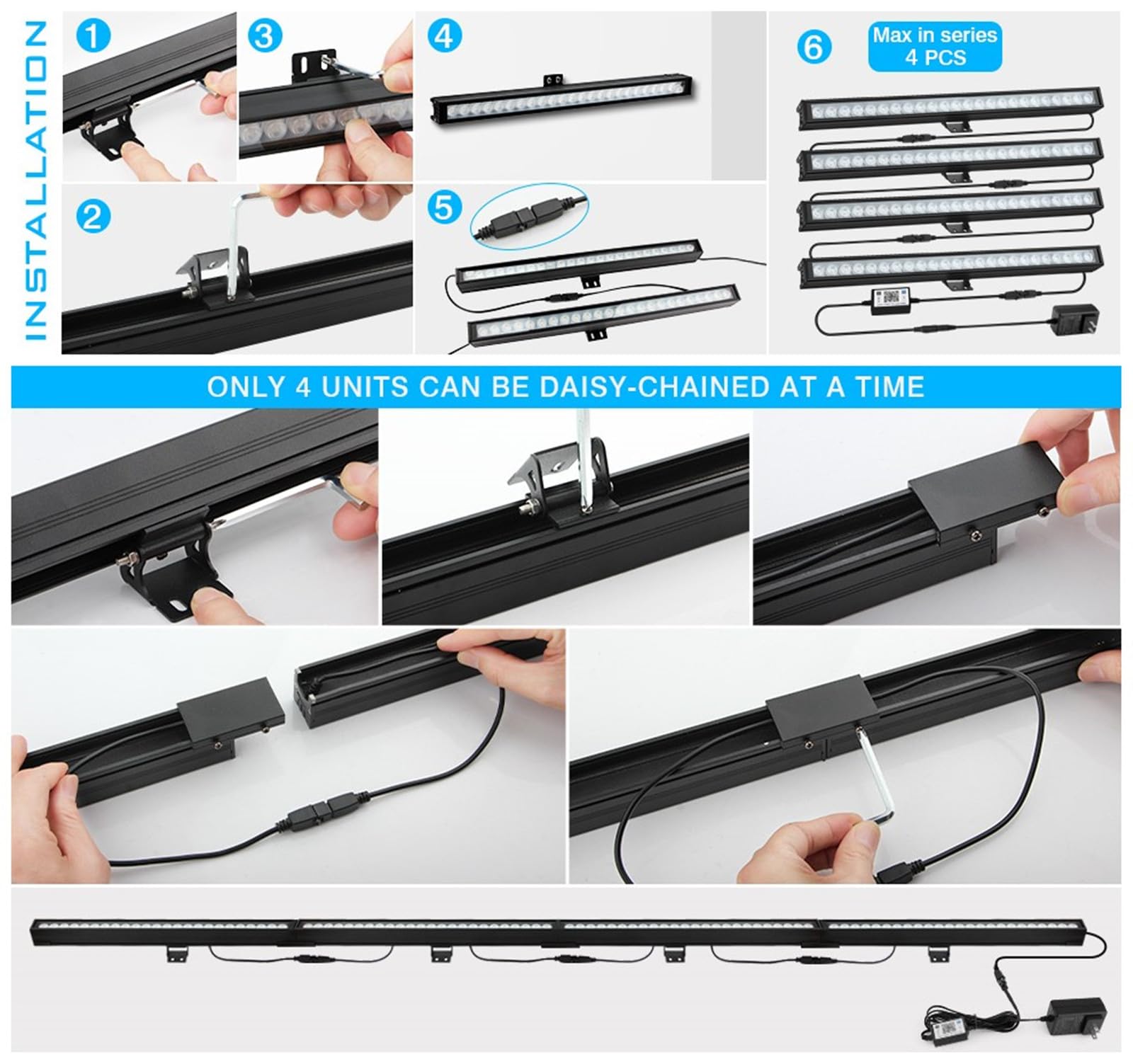 INSTALLATION

1

3

4

6

Max in series 4 PCS

2

5

ONLY 4 UNITS CAN BE DAISY-CHAINED AT A TIME