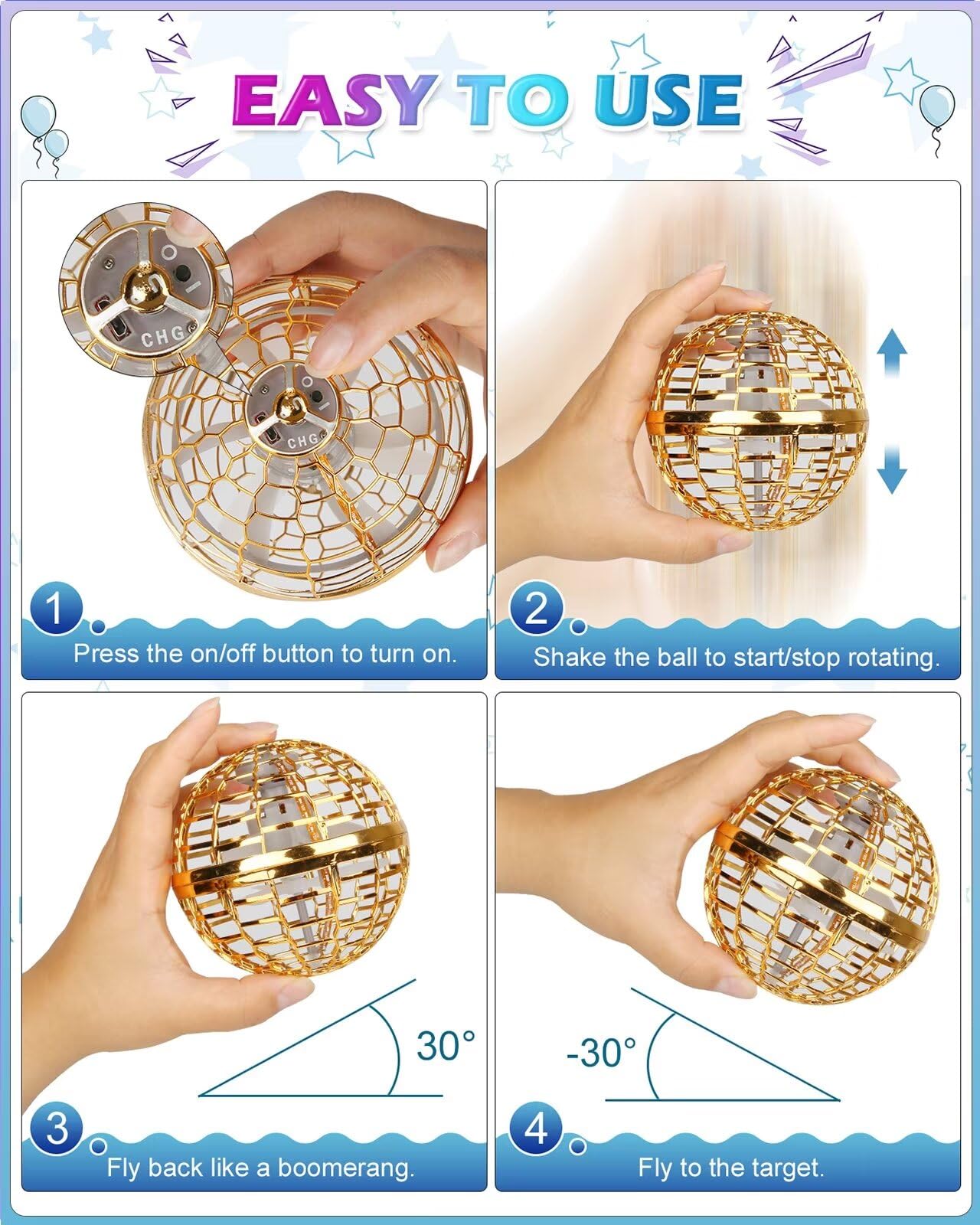 EASY TO USE

O
I
CHG

O
I
CHG

1
Press the on/off button to turn on.

2
Shake the ball to start/stop rotating.

30°

3
Fly back like a boomerang.

-30°

4
Fly to the target.