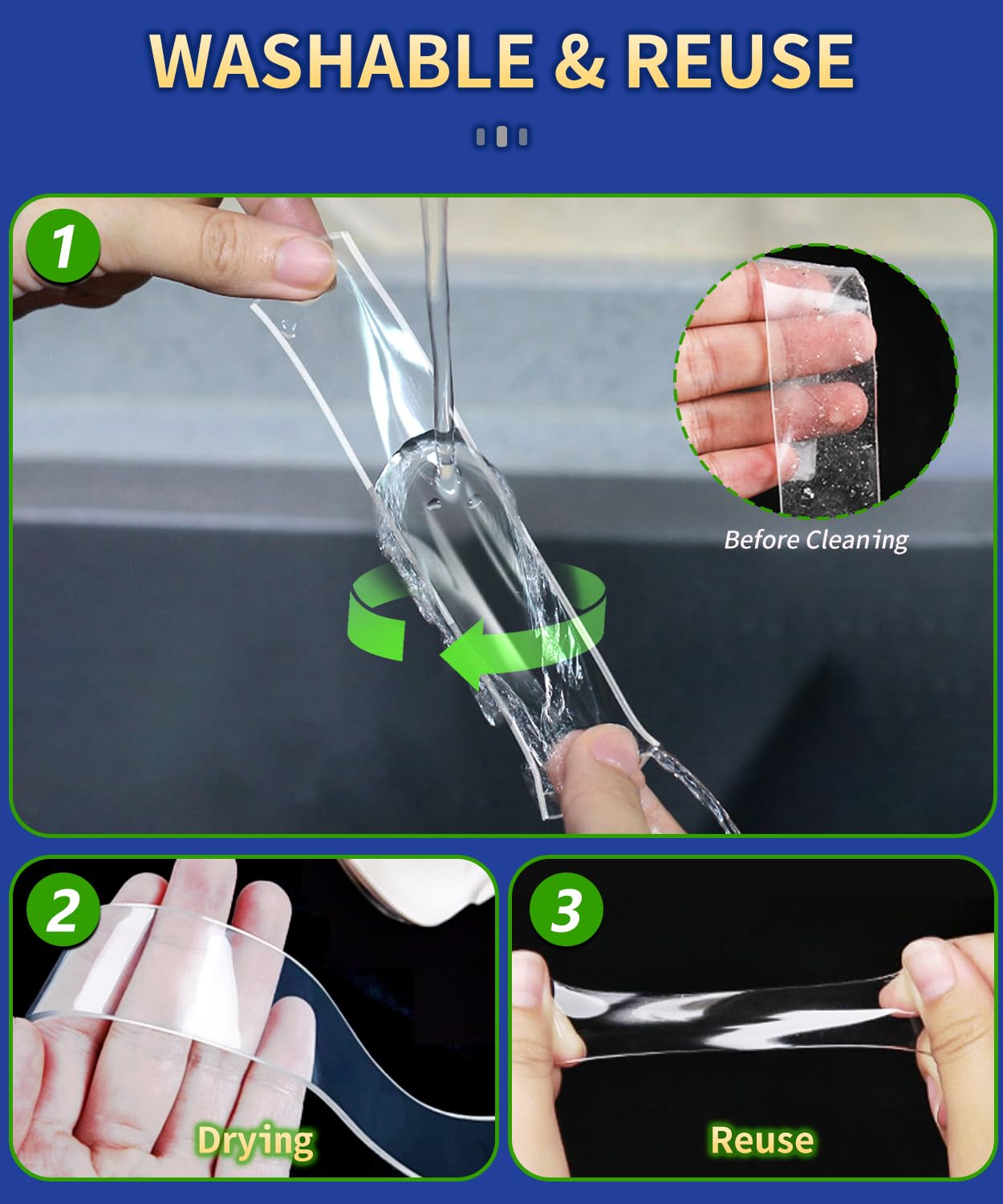 WASHABLE & REUSE

1

Before Cleaning

2

Drying

3

Reuse