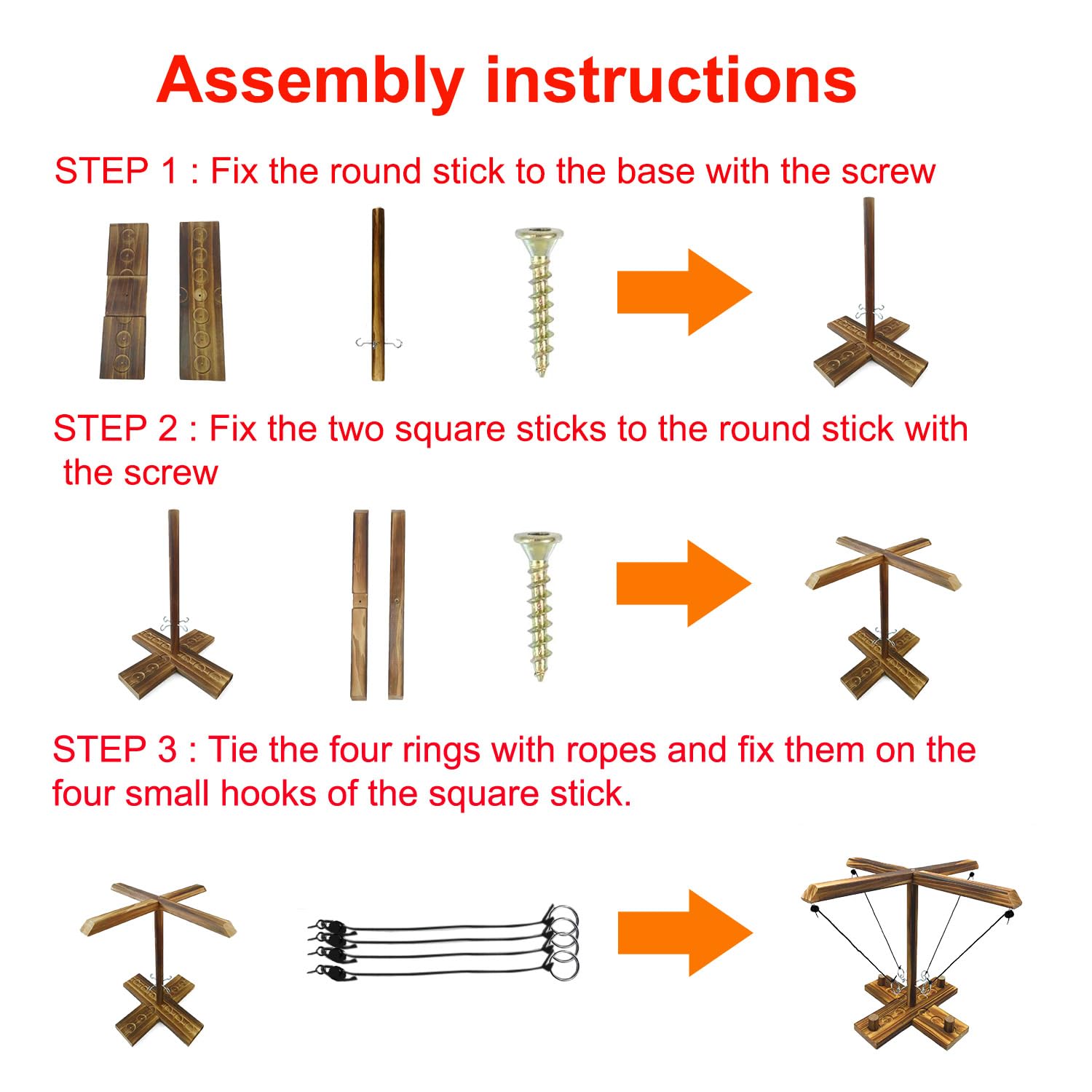 Assembly instructions

STEP 1 : Fix the round stick to the base with the screw

STEP 2 : Fix the two square sticks to the round stick with the screw

STEP 3 : Tie the four rings with ropes and fix them on the four small hooks of the square stick.