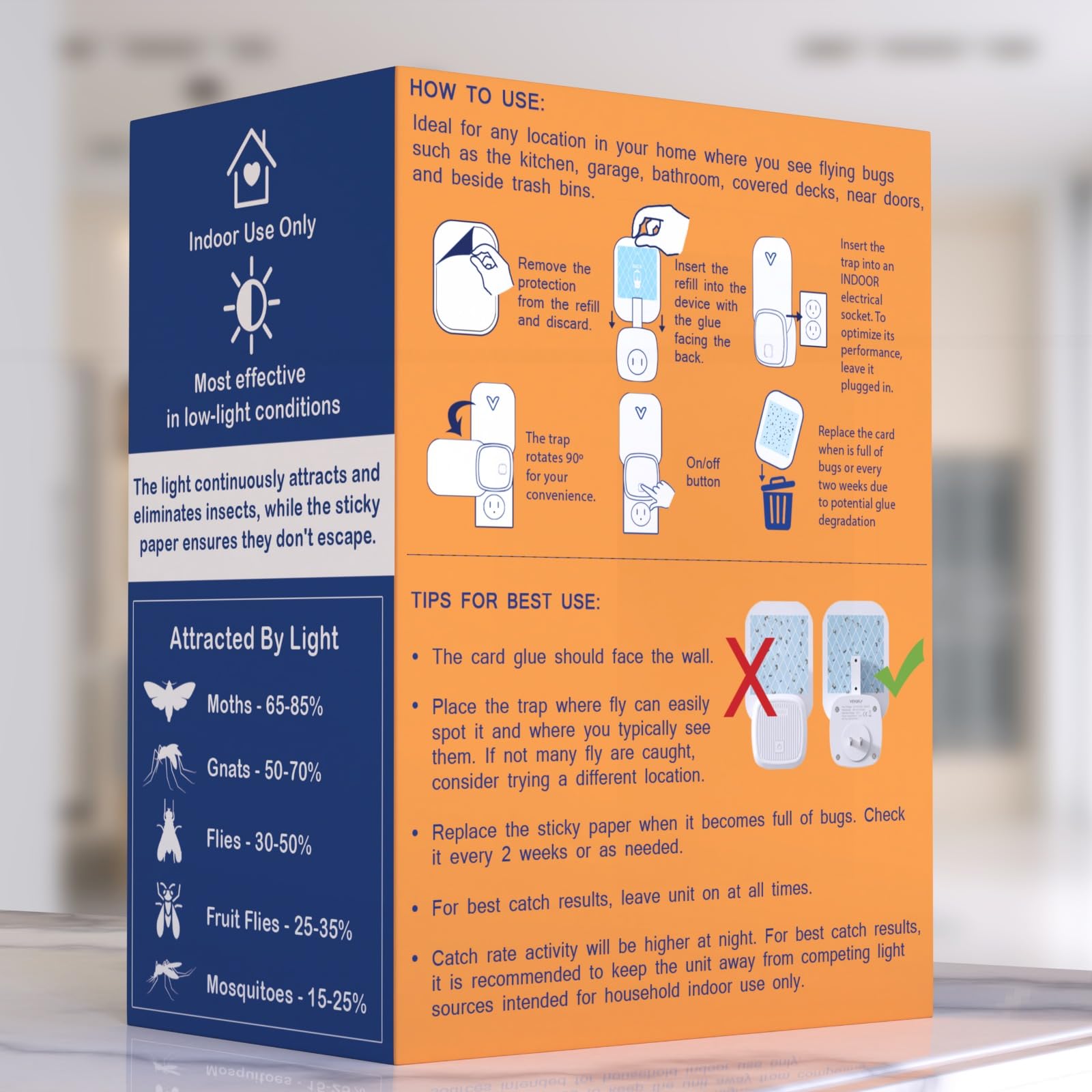 Indoor Use Only

Most effective in low-light conditions

The light continuously attracts and eliminates insects, while the sticky paper ensures they don't escape.

Attracted By Light

Moths - 65-85%

Gnats - 50-70%

Flies - 30-50%

Fruit Flies - 25-35%

Mosquitoes - 15-25%

HOW TO USE:

Ideal for any location in your home where you see flying bugs such as the kitchen, garage, bathroom, covered decks, near doors, and beside trash bins.

Remove the protection from the refill and discard.

Insert the refill into the device with the glue facing the back.

Insert the trap into an INDOOR electrical socket. To optimize its performance, leave it plugged in.

The trap rotates 90º for your convenience.

On/off button

Replace the card when is full of bugs or every two weeks due to potential glue degradation

TIPS FOR BEST USE:

• The card glue should face the wall.

• Place the trap where fly can easily spot it and where you typically see them. If not many fly are caught, consider trying a different location.

• Replace the sticky paper when it becomes full of bugs. Check it every 2 weeks or as needed.

• For best catch results, leave unit on at all times.

• Catch rate activity will be higher at night. For best catch results, it is recommended to keep the unit away from competing light sources intended for household indoor use only.