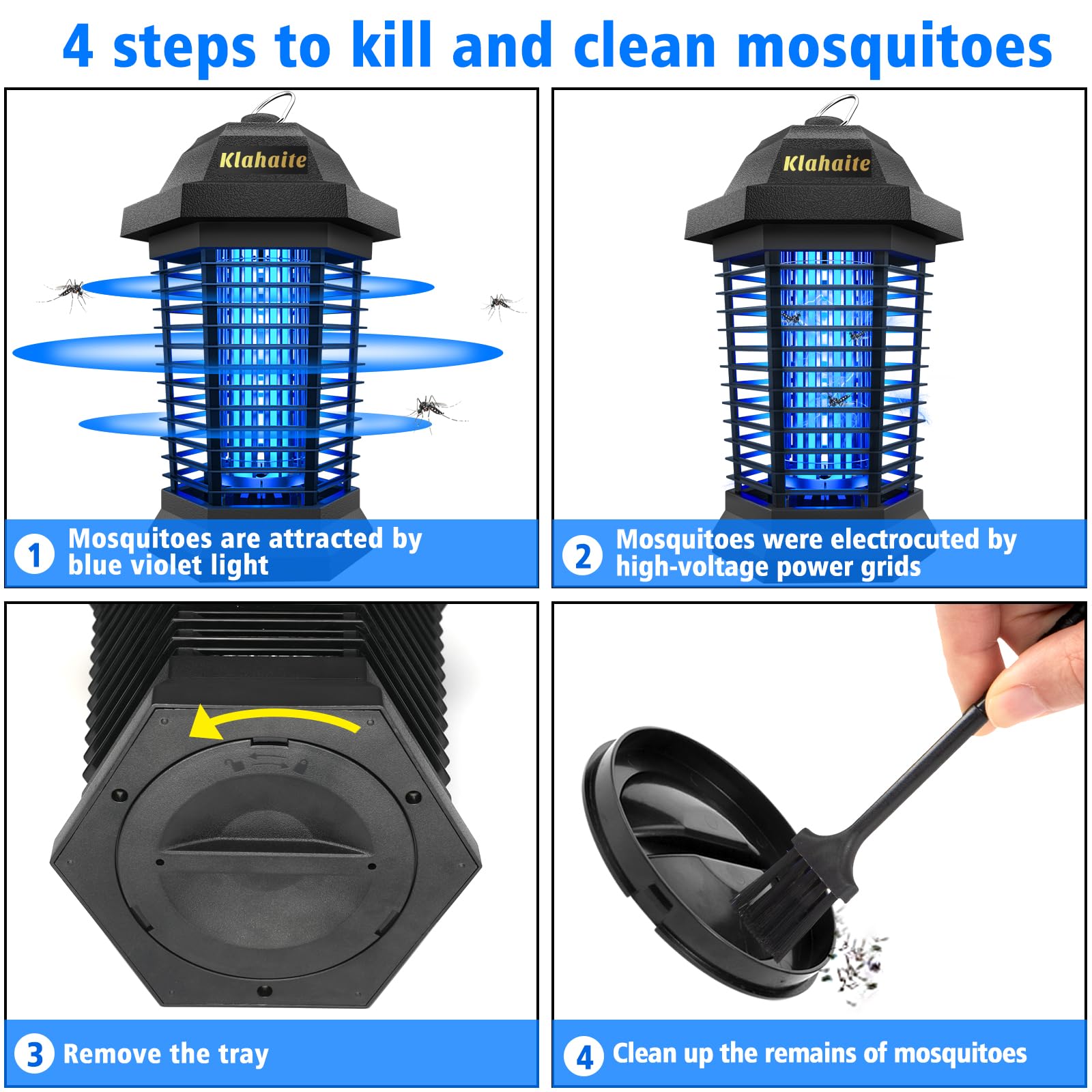 4 steps to kill and clean mosquitoes

Klahaite

1 Mosquitoes are attracted by blue violet light

Klahaite

2 Mosquitoes were electrocuted by high-voltage power grids

3 Remove the tray

4 Clean up the remains of mosquitoes