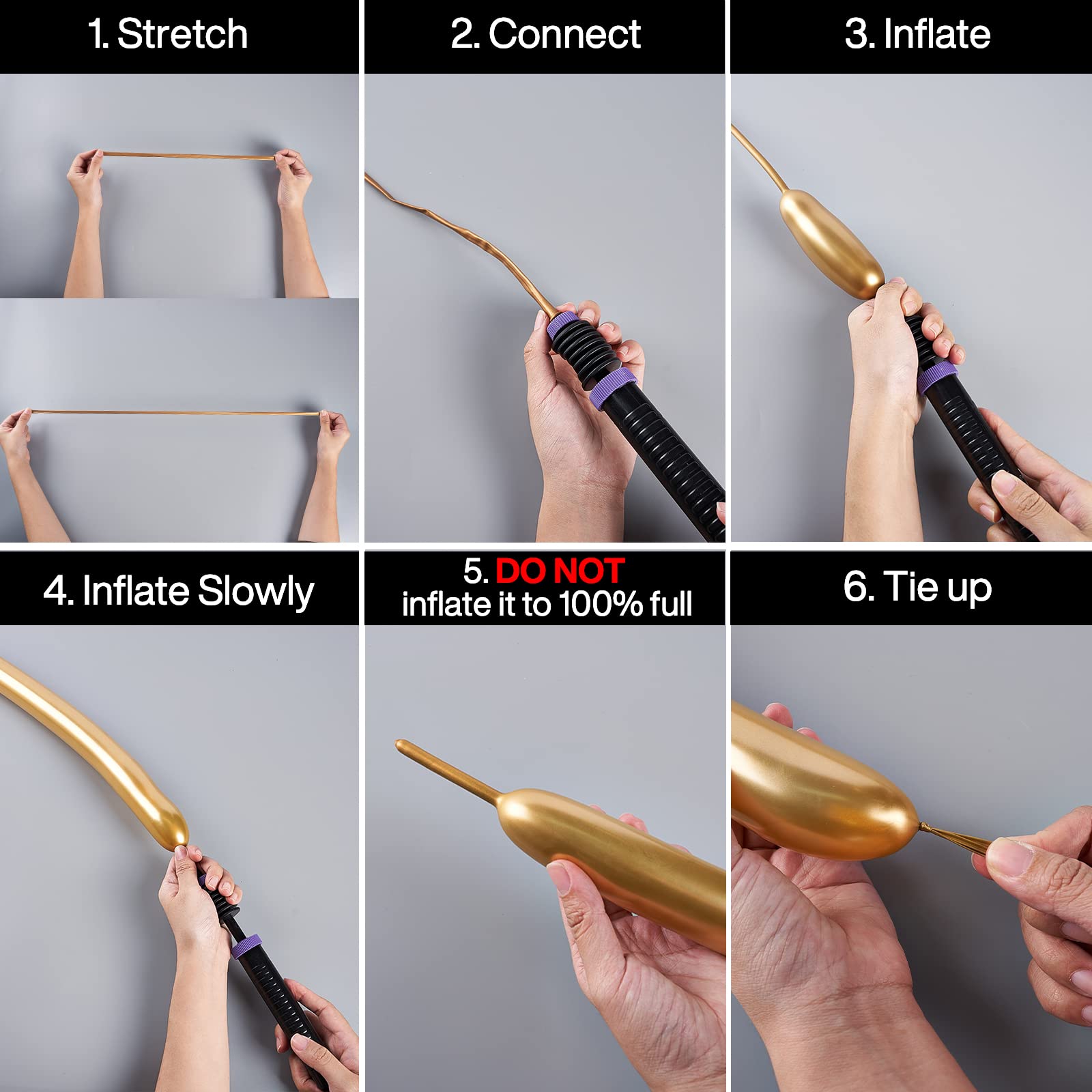 1. Stretch

2. Connect

3. Inflate

4. Inflate Slowly

5. DO NOT inflate it to 100% full

6. Tie up