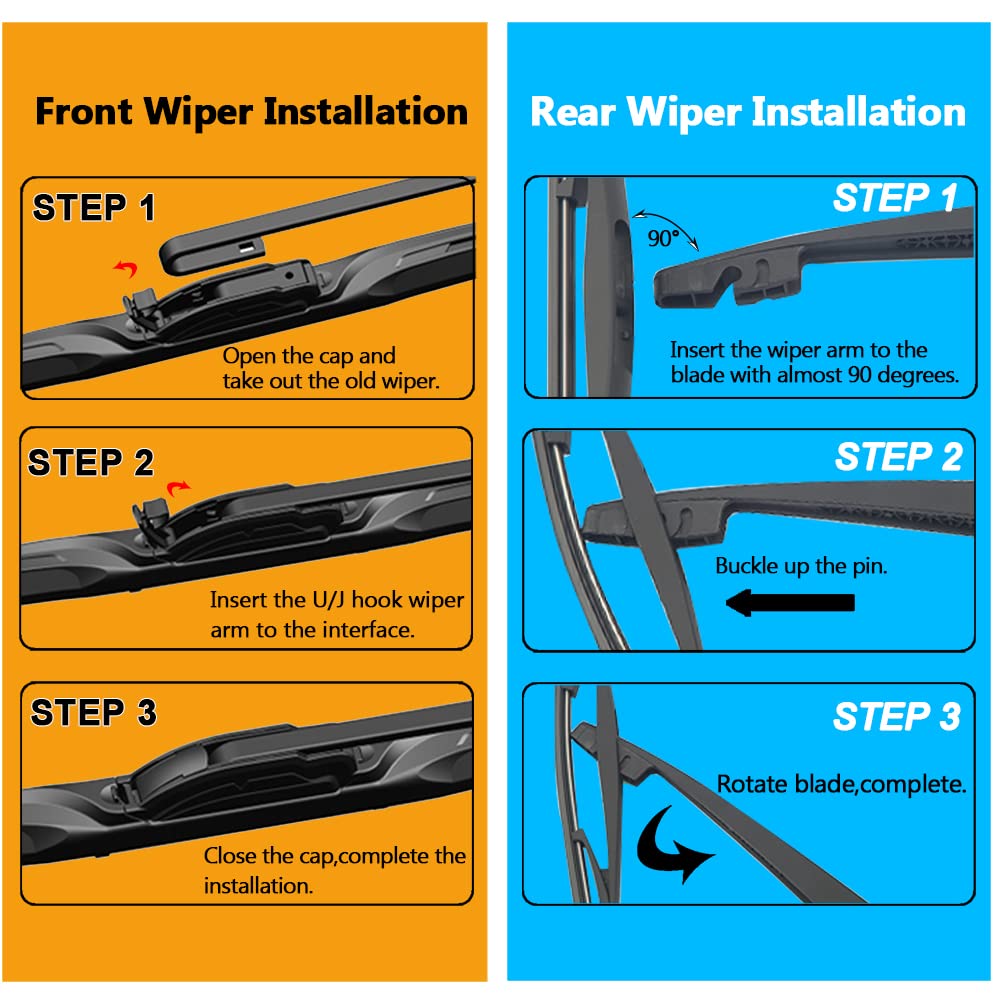 Front Wiper Installation

STEP 1

Open the cap and take out the old wiper.

STEP 2

Insert the U/J hook wiper arm to the interface.

STEP 3

Close the cap,complete the installation.

Rear Wiper Installation

STEP 1

90°

Insert the wiper arm to the blade with almost 90 degrees.

STEP 2

Buckle up the pin.

STEP 3

Rotate blade,complete.