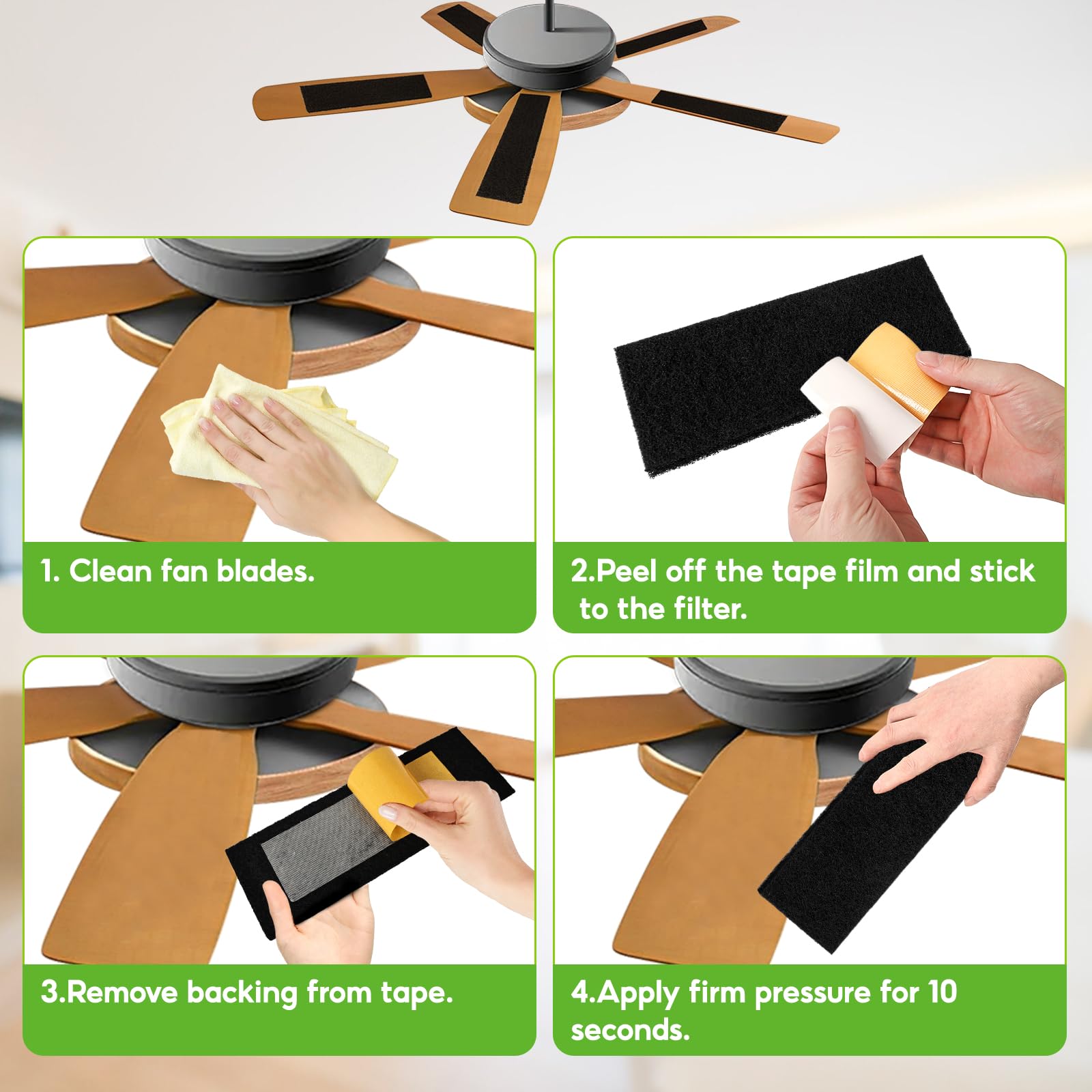 1. Clean fan blades.

2.Peel off the tape film and stick to the filter.

3.Remove backing from tape.

4.Apply firm pressure for 10 seconds.