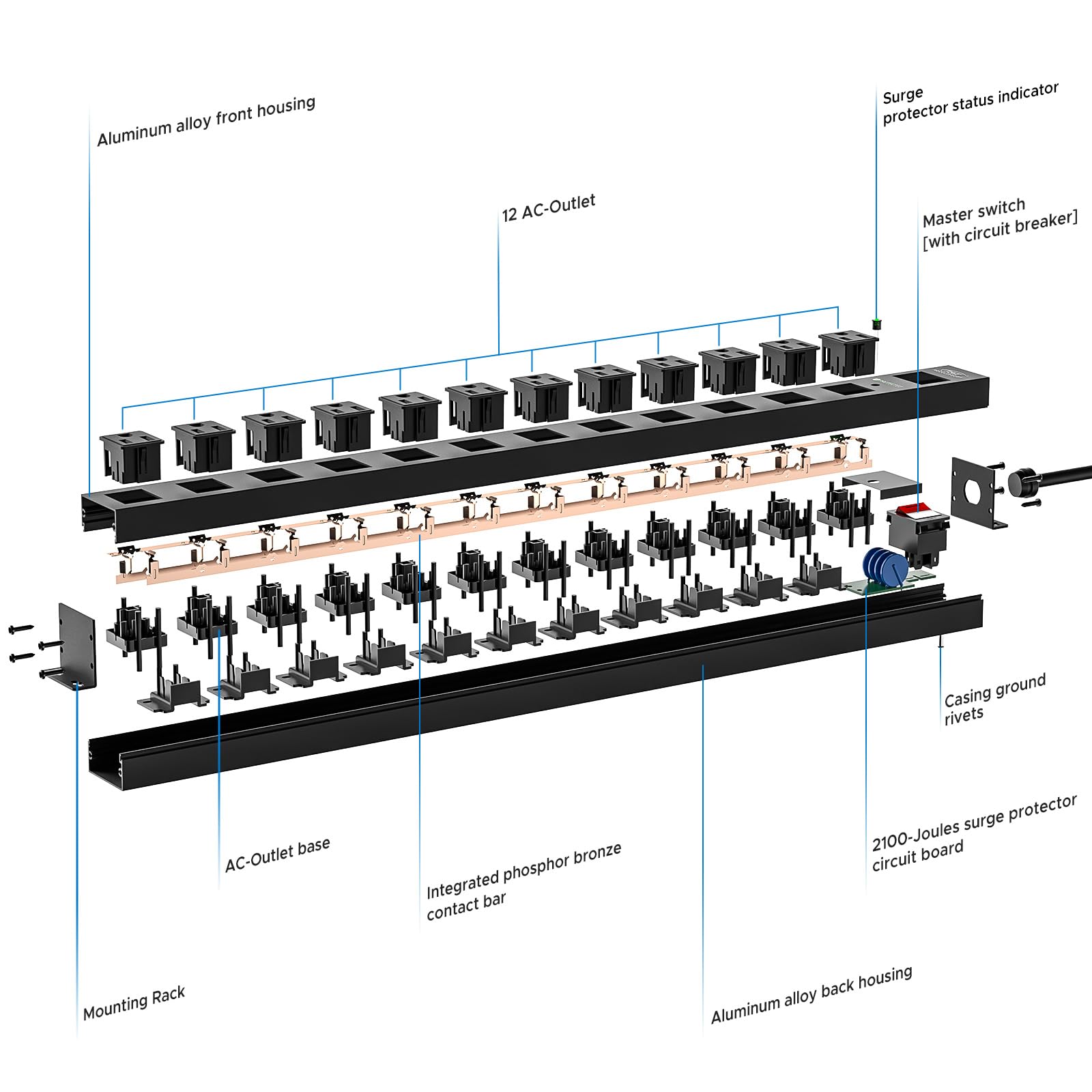 Aluminum alloy front housing

Surge protector status indicator

12 AC-Outlet

Master switch [with circuit breaker]

Casing ground rivets

2100-Joules surge protector circuit board

AC-Outlet base

Integrated phosphor bronze contact bar

Mounting Rack

Aluminum alloy back housing