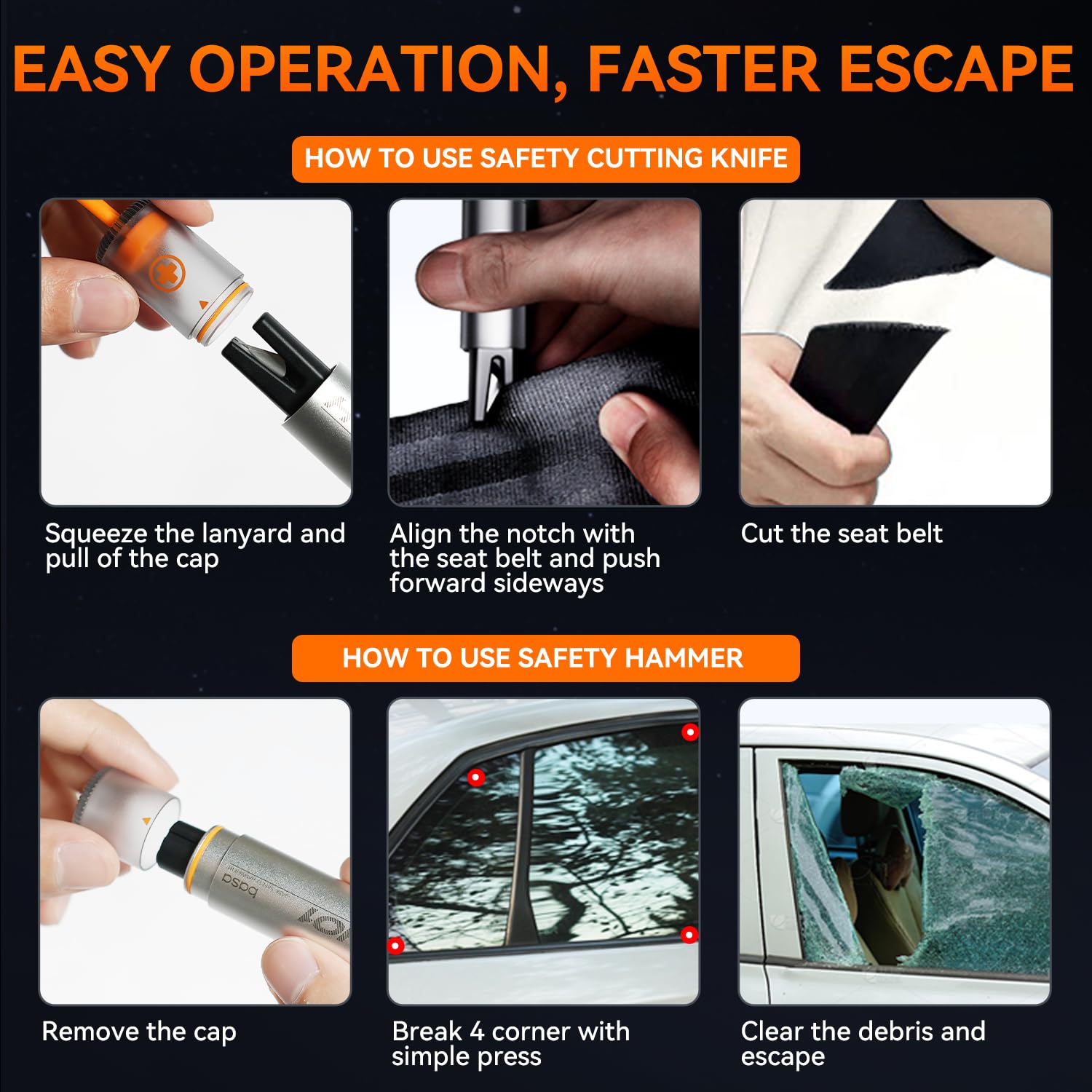 EASY OPERATION, FASTER ESCAPE

HOW TO USE SAFETY CUTTING KNIFE

Squeeze the lanyard and pull of the cap

Align the notch with the seat belt and push forward sideways

Cut the seat belt

HOW TO USE SAFETY HAMMER

basq

Remove the cap

Break 4 corner with simple press

Clear the debris and escape