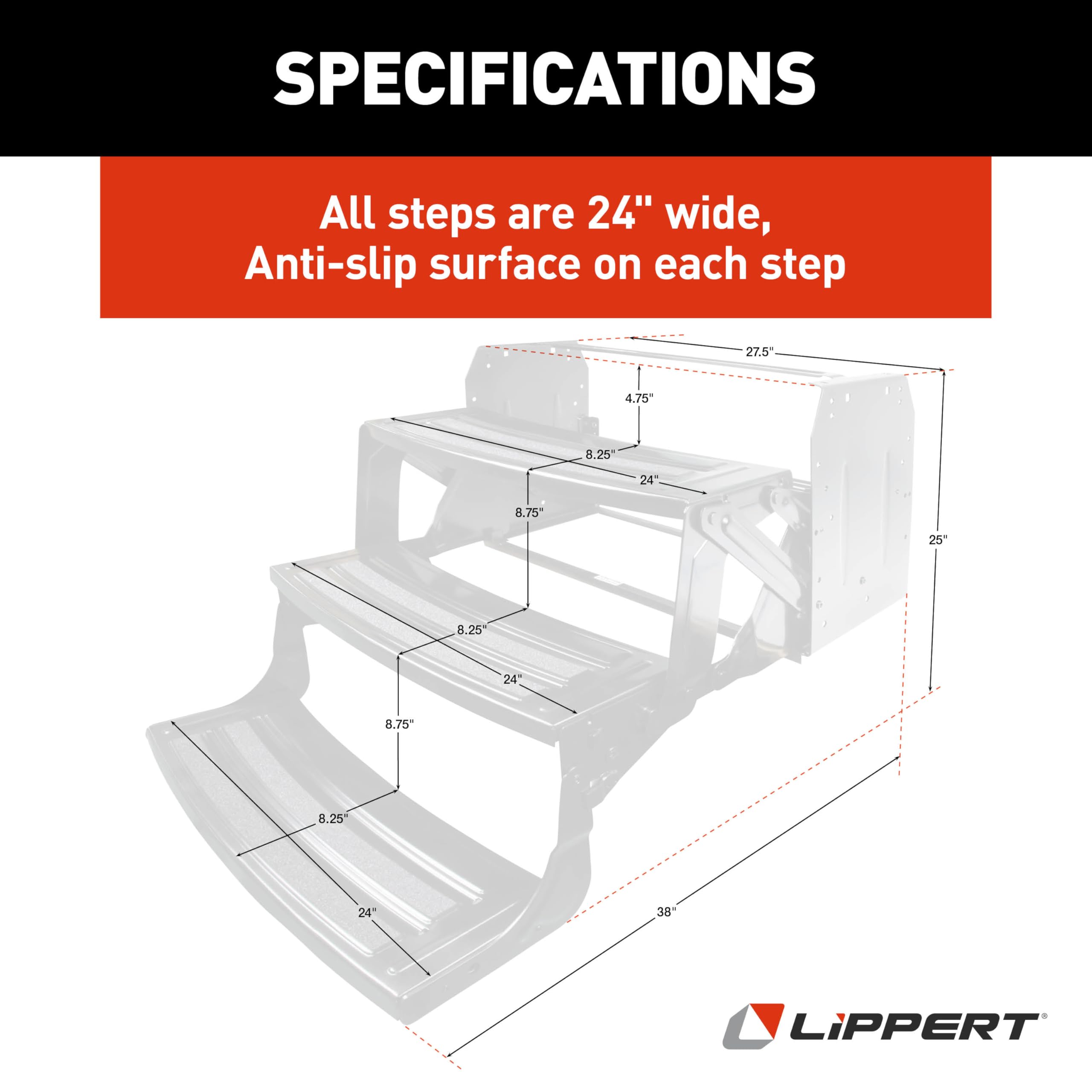 SPECIFICATIONS

All steps are 24" wide, Anti-slip surface on each step

27.5"

4.75"

8.25"

24"

8.75"

25"

8.25"

24"

8.75"

8.25"

24"

38"

LIPPERT®