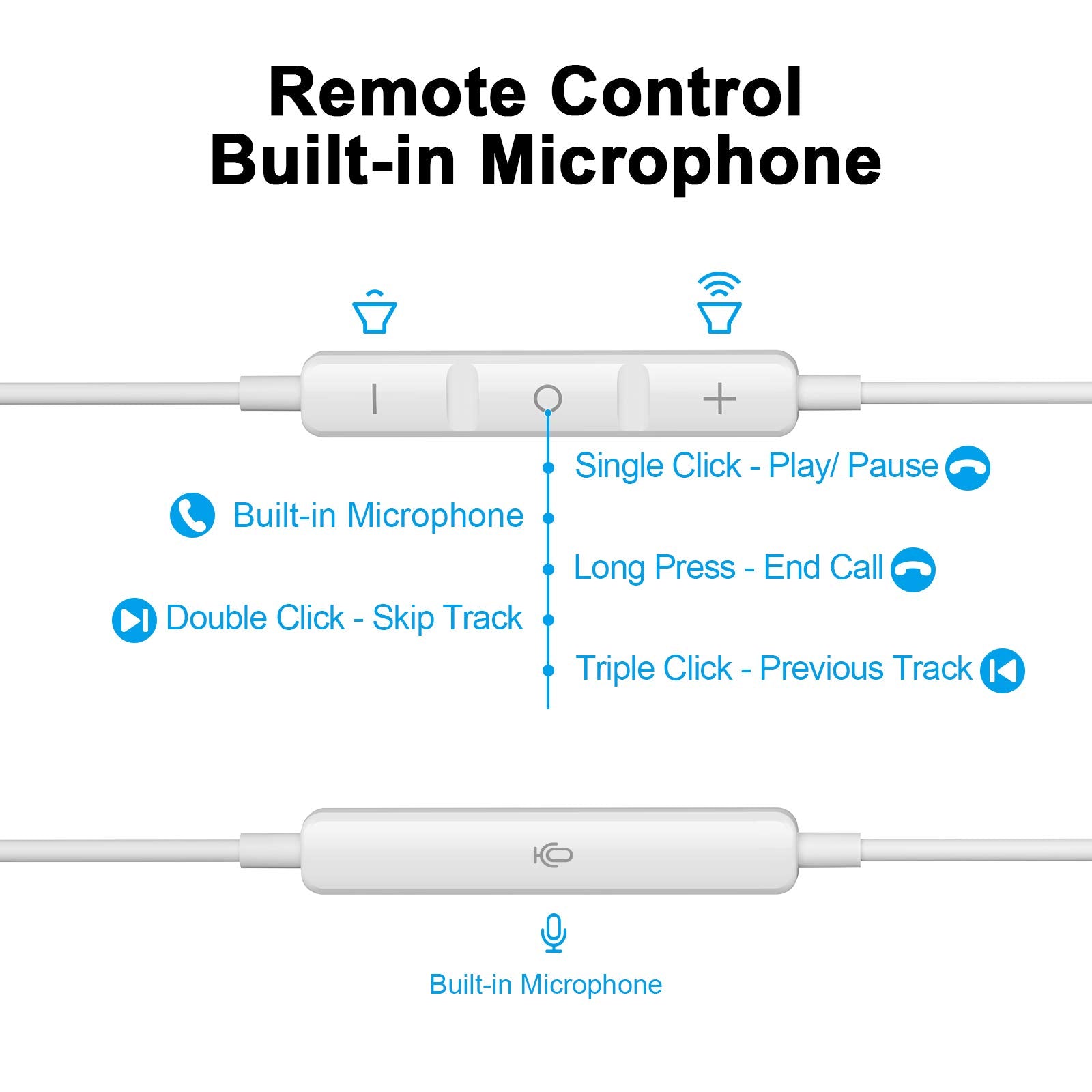 Remote Control
Built-in Microphone

Single Click - Play/ Pause

Built-in Microphone

Long Press - End Call

Double Click - Skip Track

Triple Click - Previous Track

Built-in Microphone