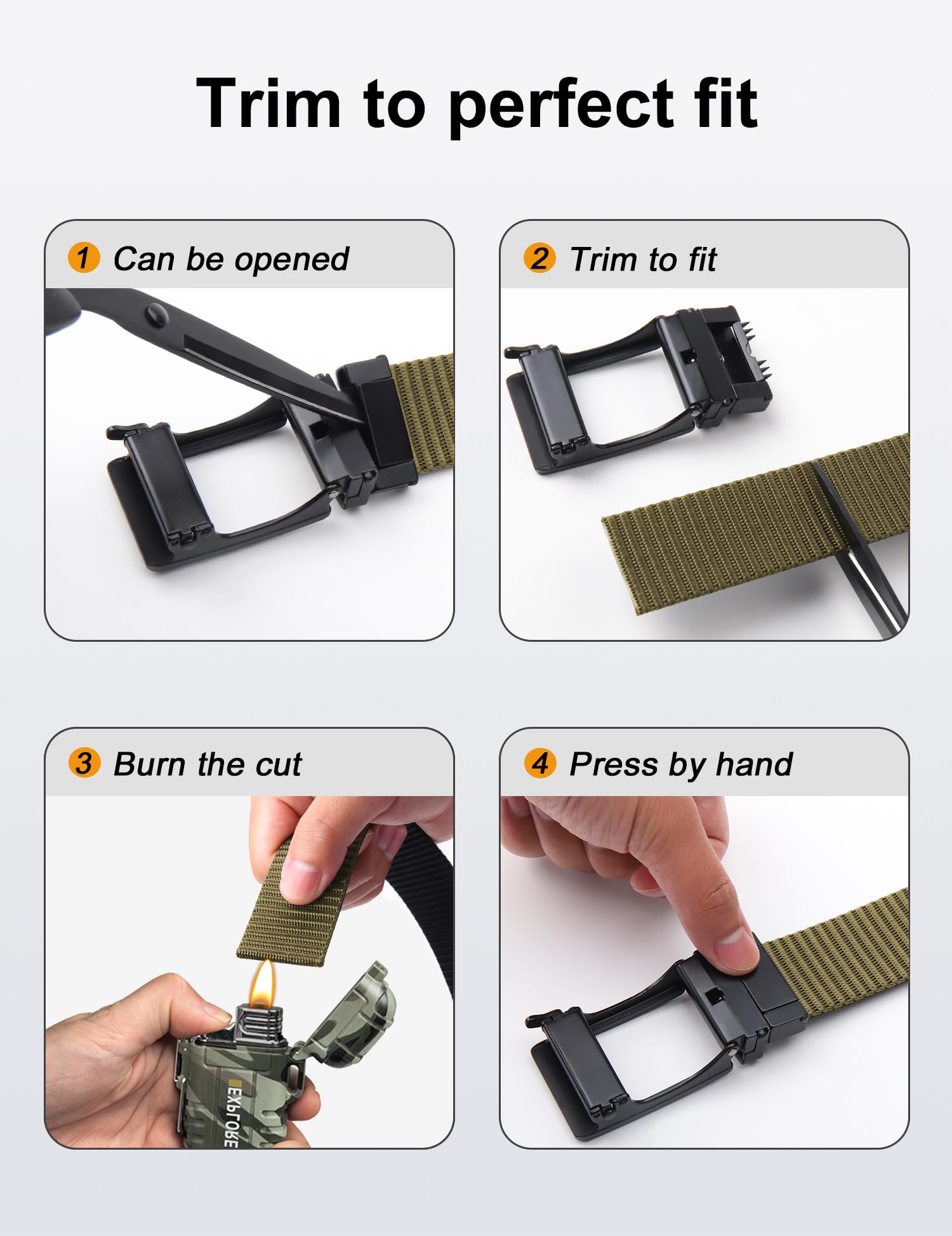 Trim to perfect fit

1 Can be opened

2 Trim to fit

3 Burn the cut

EXPLORE

4 Press by hand