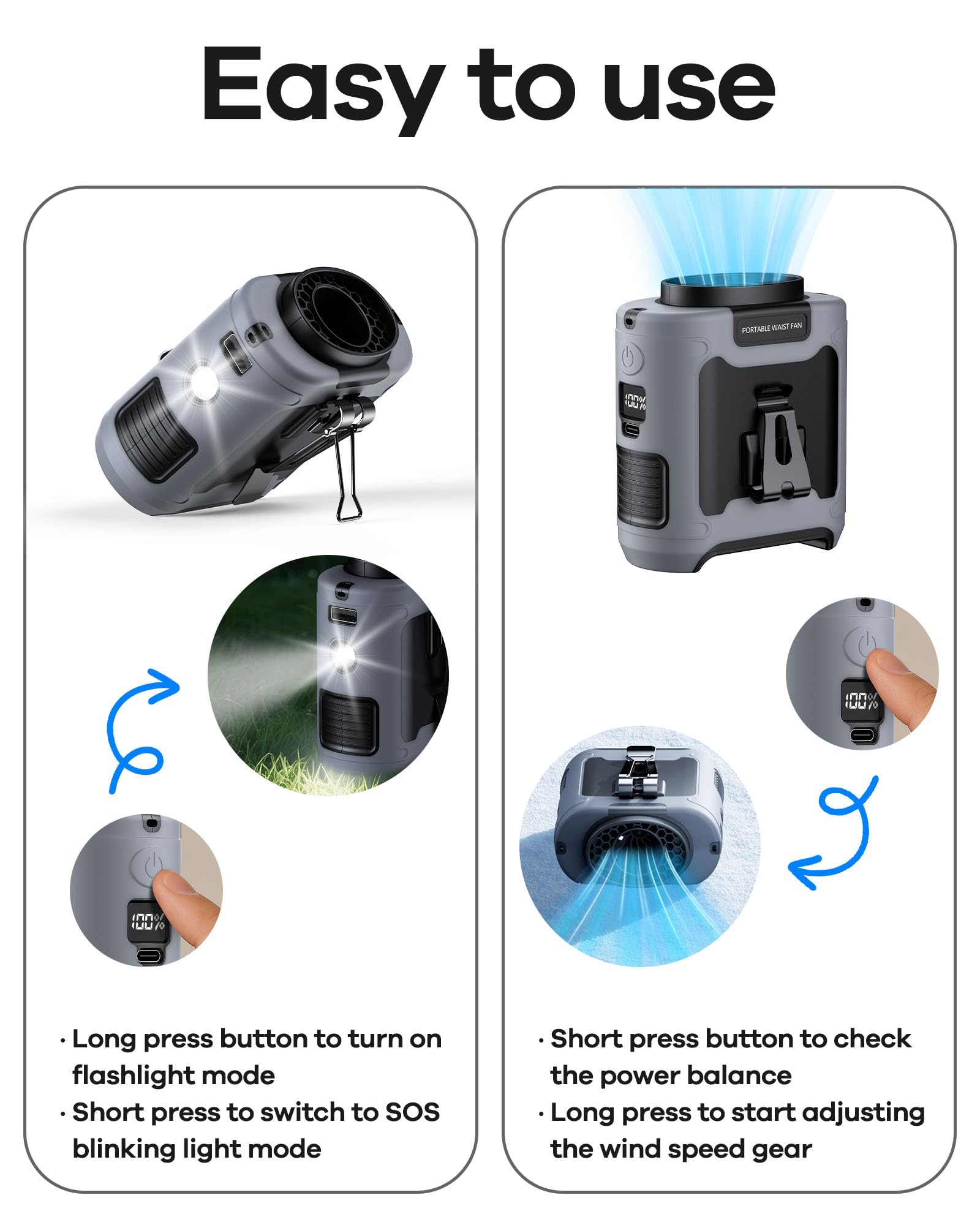 Easy to use

100%

· Long press button to turn on flashlight mode
· Short press to switch to SOS blinking light mode

PORTABLE WAIST FAN

100%

100%

· Short press button to check the power balance
· Long press to start adjusting the wind speed gear