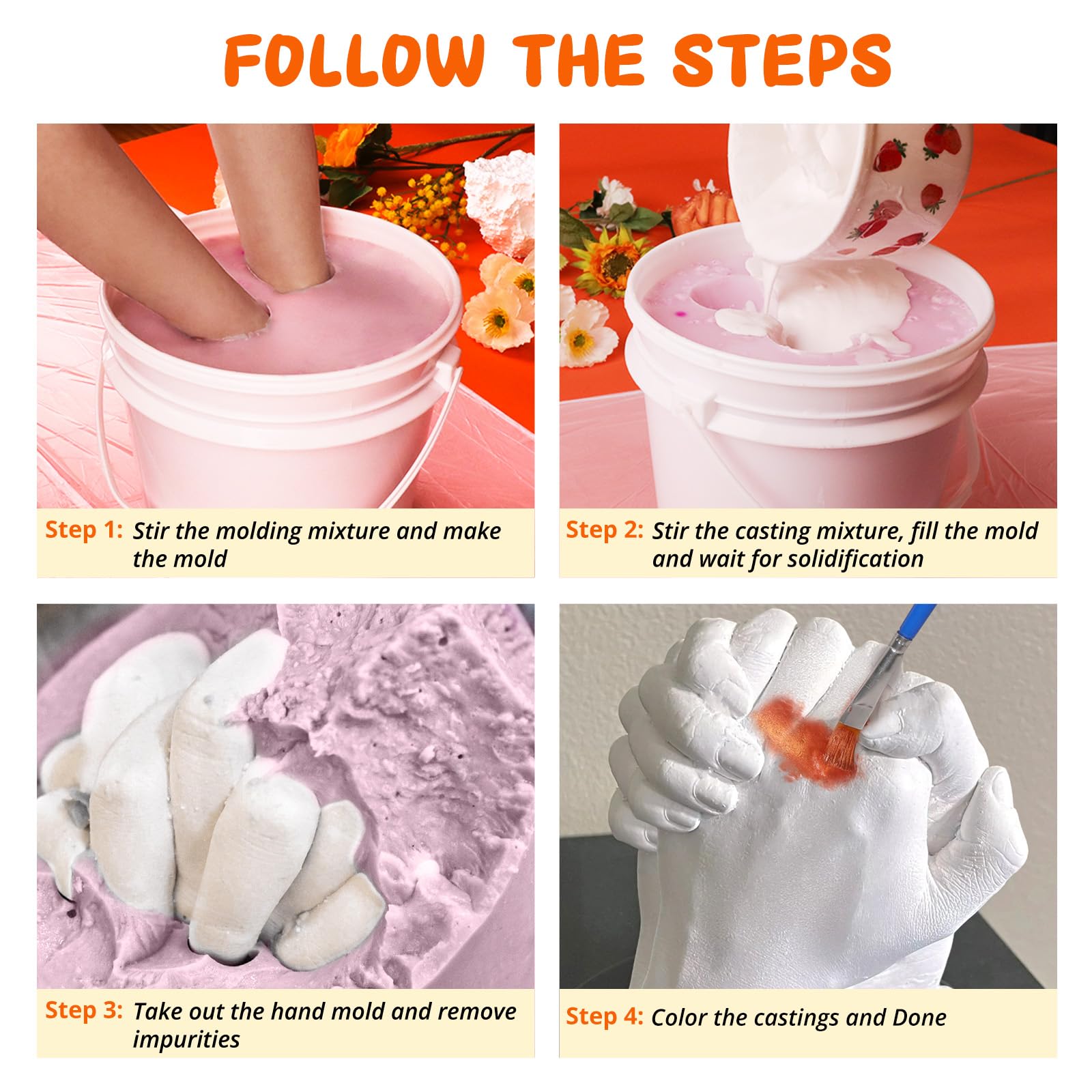 FOLLOW THE STEPS

Step 1: Stir the molding mixture and make the mold

Step 2: Stir the casting mixture, fill the mold and wait for solidification

Step 3: Take out the hand mold and remove impurities

Step 4: Color the castings and Done