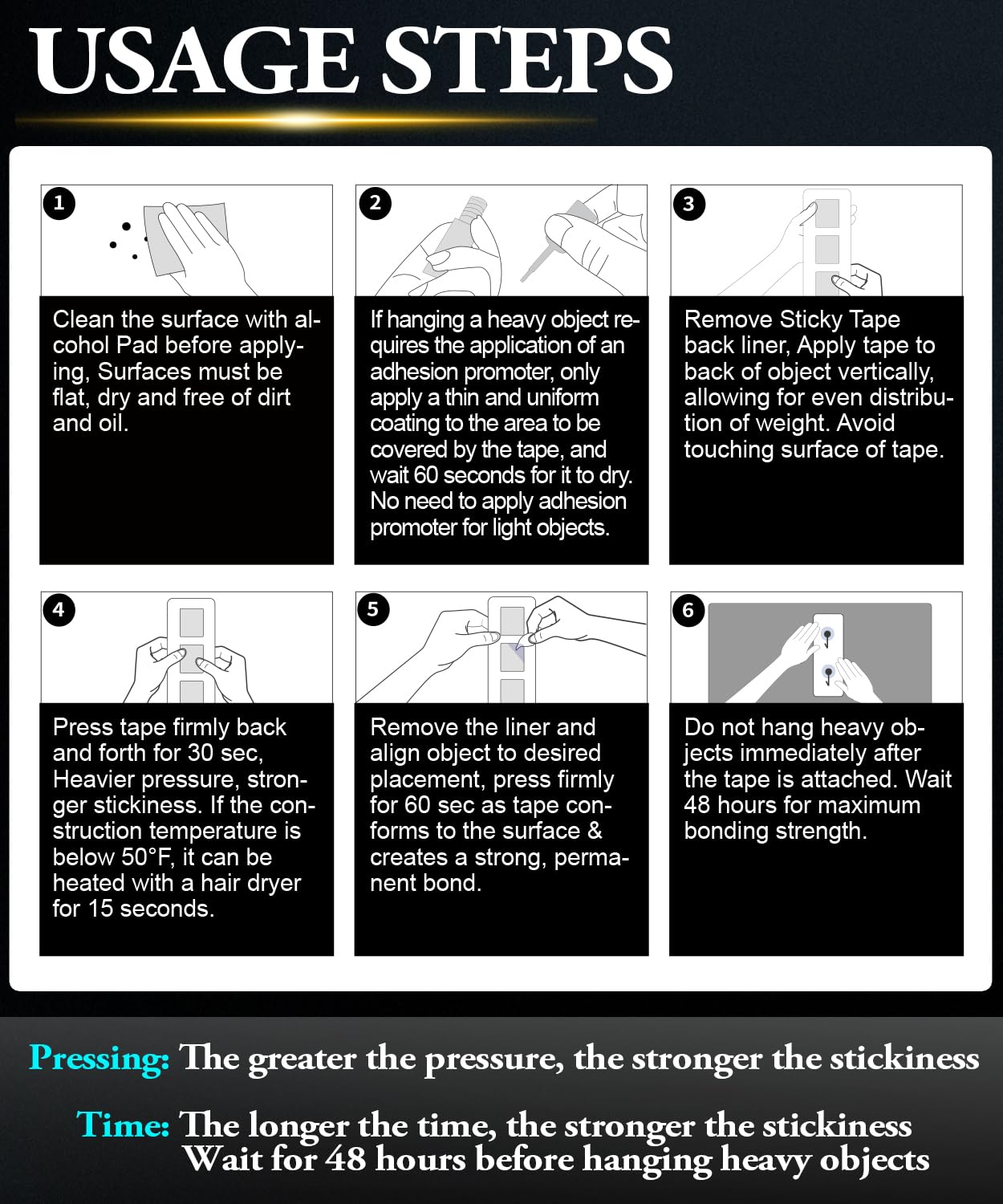 USAGE STEPS

1

Clean the surface with alcohol Pad before applying, Surfaces must be flat, dry and free of dirt and oil.

2

If hanging a heavy object requires the application of an adhesion promoter, only apply a thin and uniform coating to the area to be covered by the tape, and wait 60 seconds for it to dry. No need to apply adhesion promoter for light objects.

3

Remove Sticky Tape back liner, Apply tape to back of object vertically, allowing for even distribution of weight. Avoid touching surface of tape.

4

Press tape firmly back and forth for 30 sec, Heavier pressure, stronger stickiness. If the construction temperature is below 50°F, it can be heated with a hair dryer for 15 seconds.

5

Remove the liner and align object to desired placement, press firmly for 60 sec as tape conforms to the surface & creates a strong, permanent bond.

6

Do not hang heavy objects immediately after the tape is attached. Wait 48 hours for maximum bonding strength.

Pressing: The greater the pressure, the stronger the stickiness

Time: The longer the time, the stronger the stickiness Wait for 48 hours before hanging heavy objects