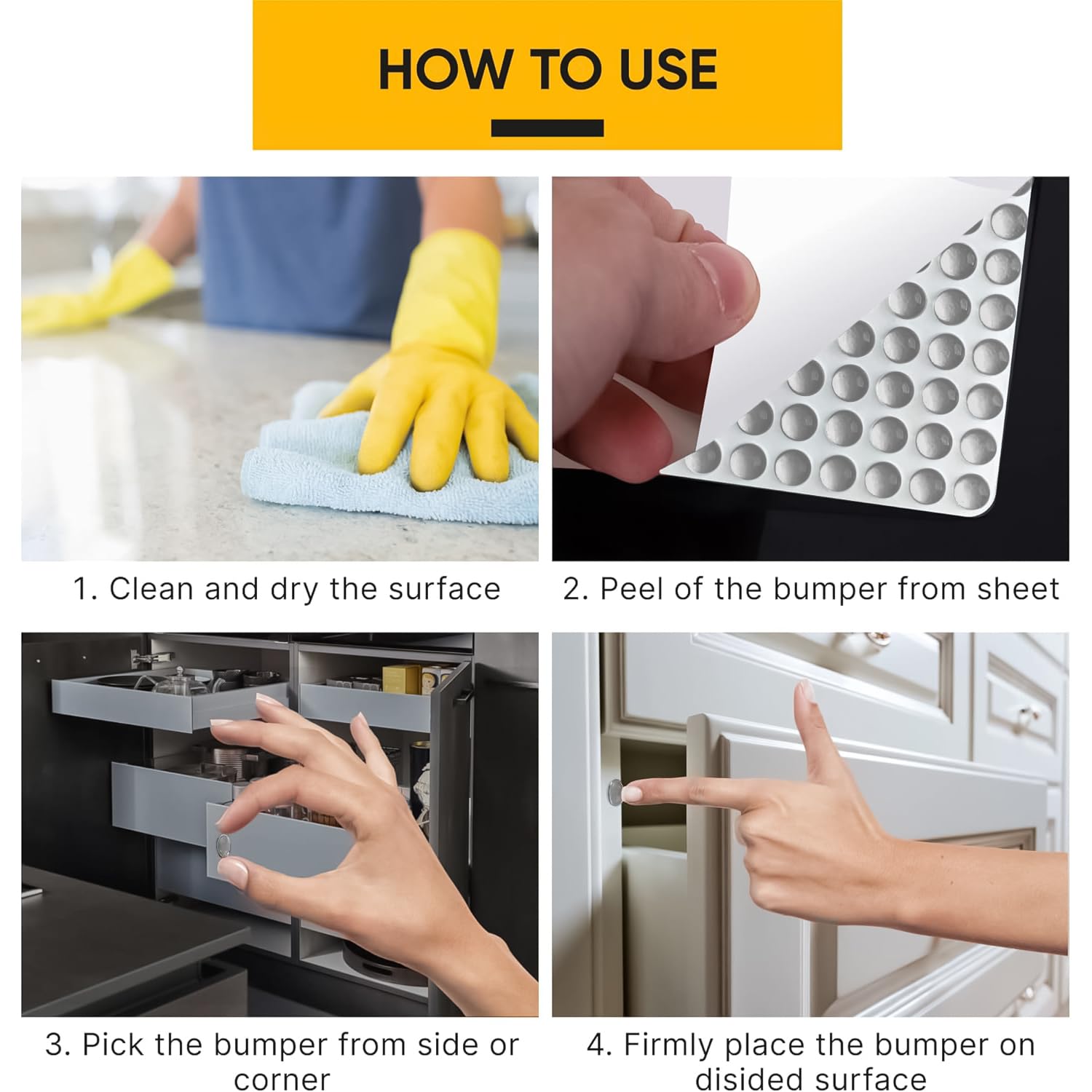 HOW TO USE

1. Clean and dry the surface

2. Peel of the bumper from sheet

3. Pick the bumper from side or corner

4. Firmly place the bumper on disided surface