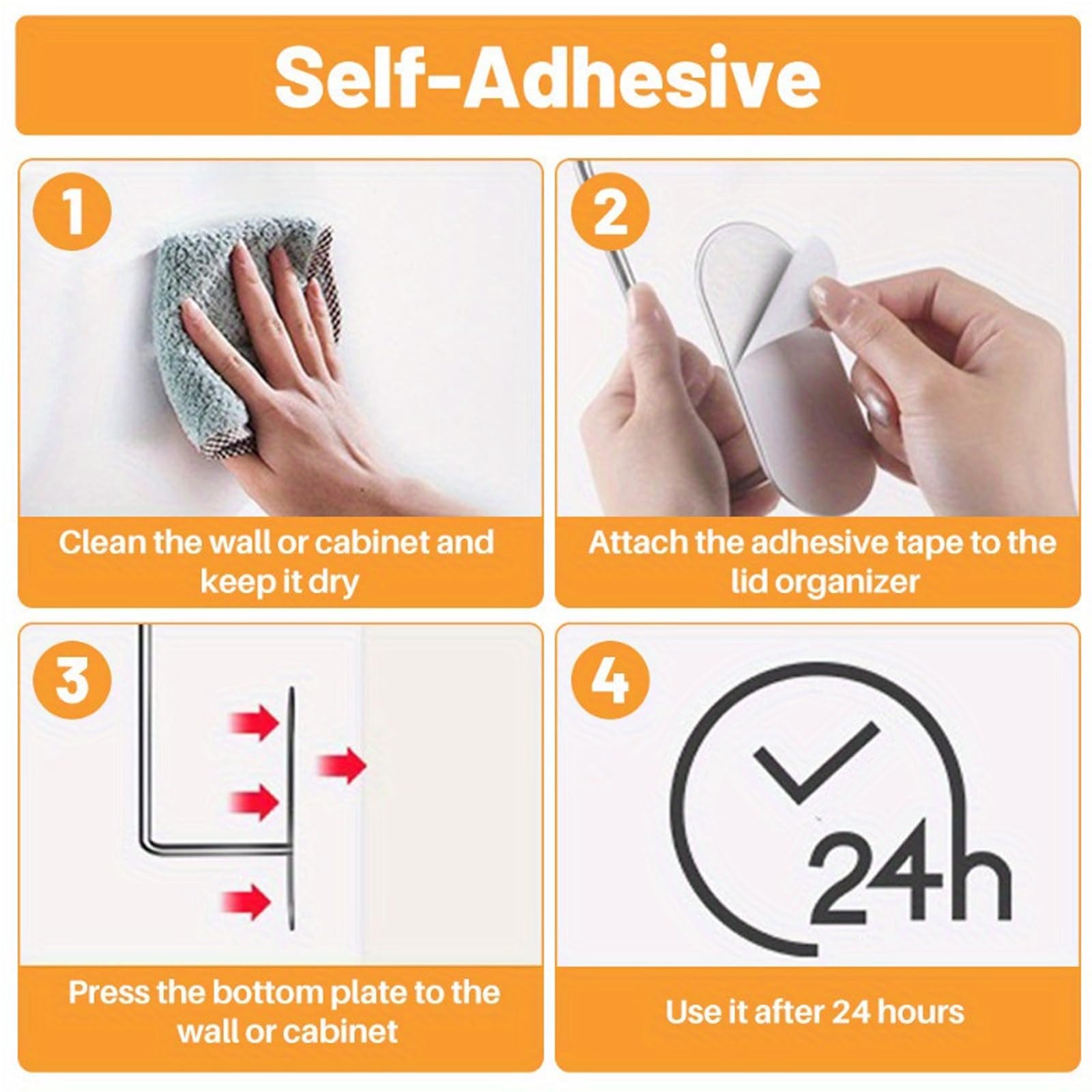 Self-Adhesive

1

Clean the wall or cabinet and keep it dry

2

Attach the adhesive tape to the lid organizer

3

Press the bottom plate to the wall or cabinet

4

24h

Use it after 24 hours