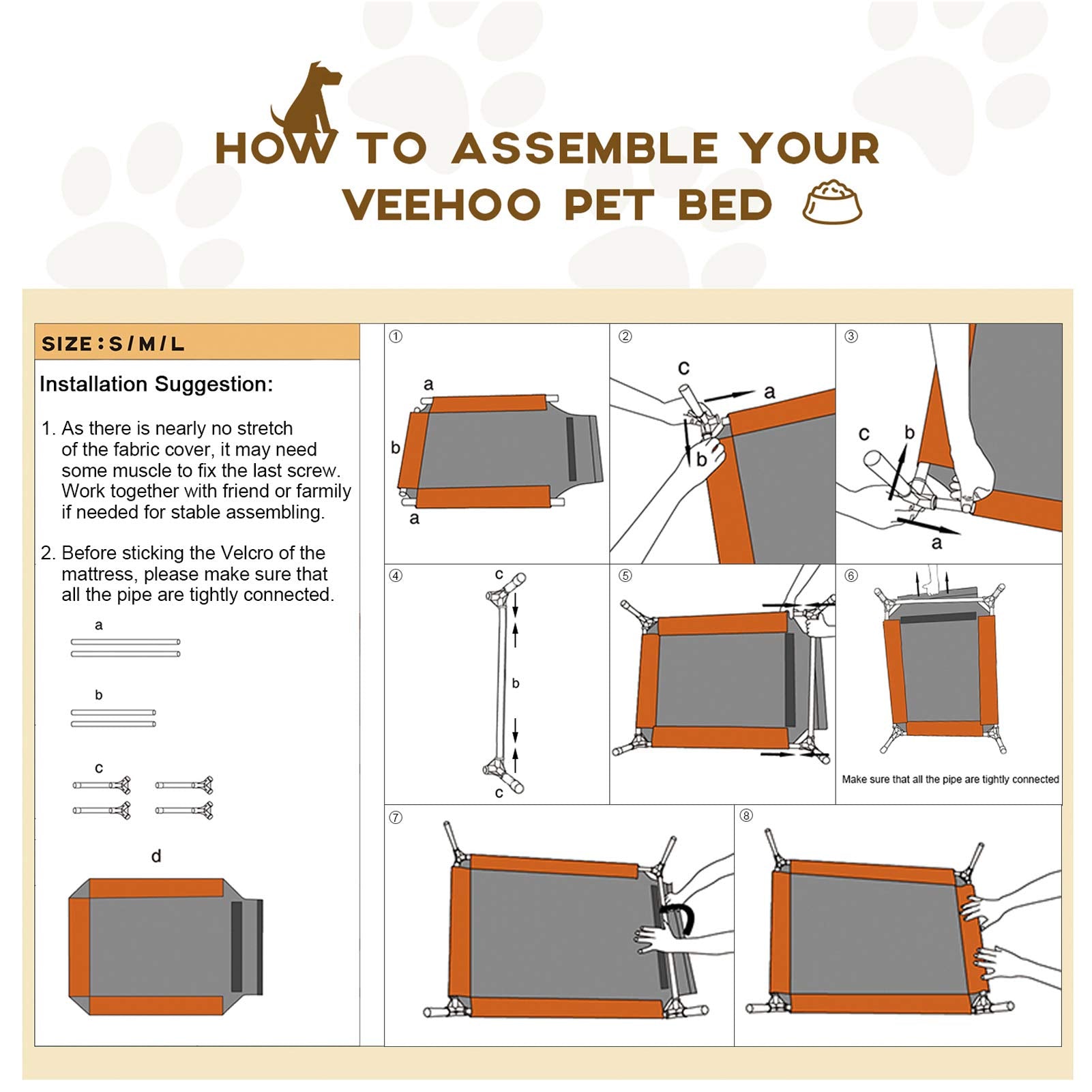 HOW TO ASSEMBLE YOUR VEEHOO PET BED

SIZE : S / M / L

Installation Suggestion:

1. As there is nearly no stretch of the fabric cover, it may need some muscle to fix the last screw. Work together with friend or farmily if needed for stable assembling.

2. Before sticking the Velcro of the mattress, please make sure that all the pipe are tightly connected.

a

b

c

d

①
a
b
a

②
c
a
b

③
c
b
a

④
c
b
c

⑤

⑥
Make sure that all the pipe are tightly connected

⑦

⑧