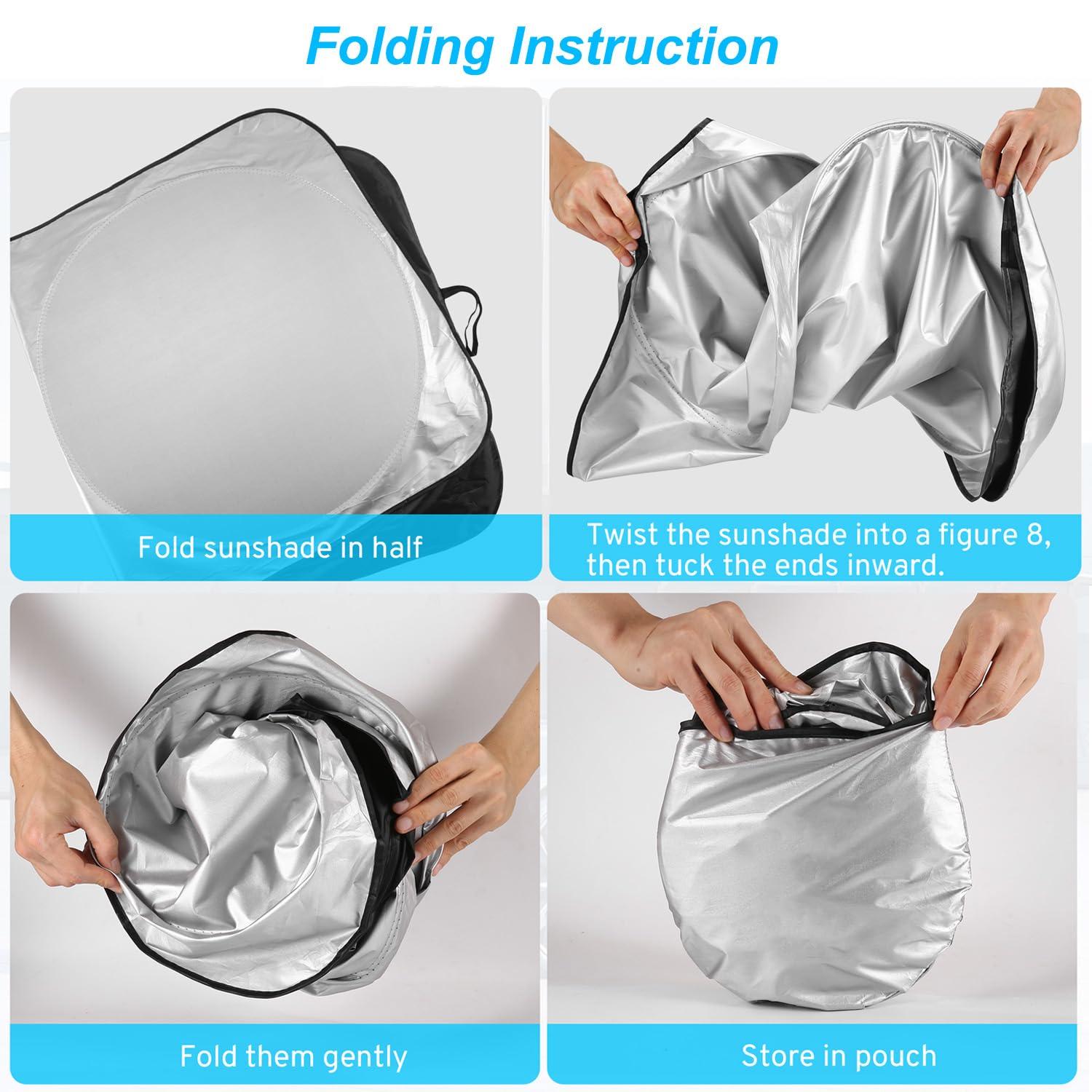 Folding Instruction

Fold sunshade in half

Twist the sunshade into a figure 8, then tuck the ends inward.

Fold them gently

Store in pouch