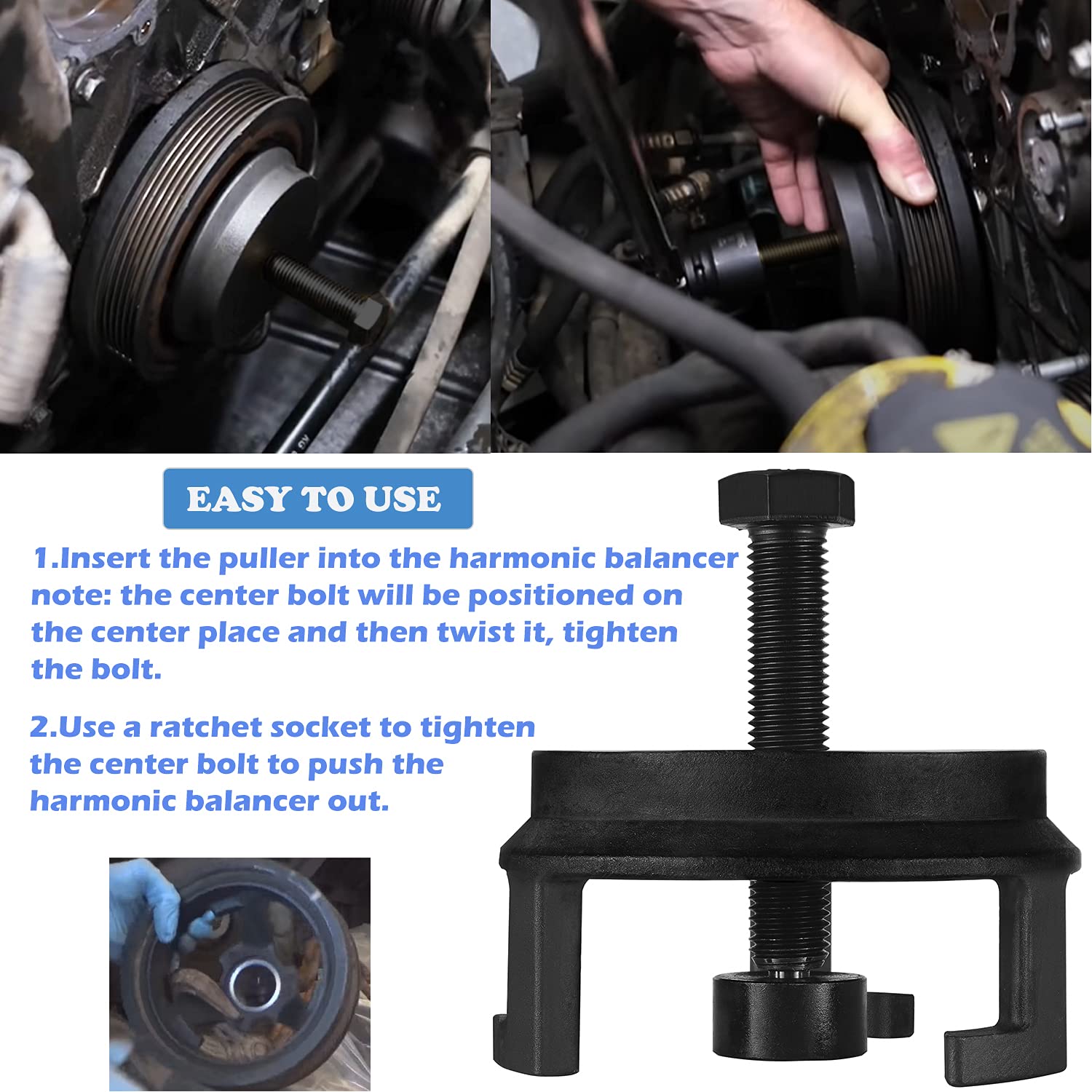 EASY TO USE

1.Insert the puller into the harmonic balancer note: the center bolt will be positioned on the center place and then twist it, tighten the bolt.

2.Use a ratchet socket to tighten the center bolt to push the harmonic balancer out.