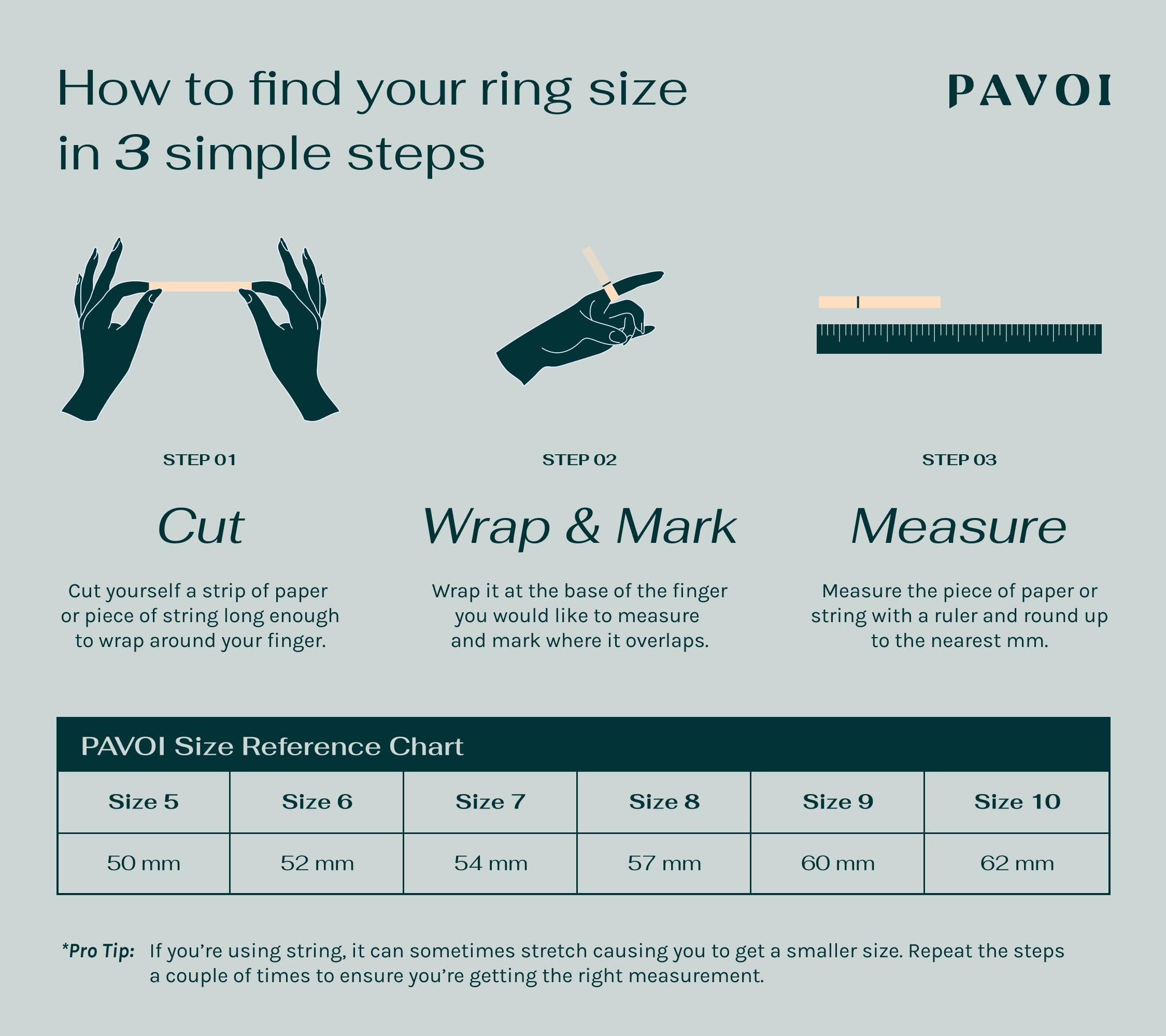 How to find your ring size in 3 simple steps

PAVOI

STEP 01

Cut

Cut yourself a strip of paper or piece of string long enough to wrap around your finger.

STEP 02

Wrap & Mark

Wrap it at the base of the finger you would like to measure and mark where it overlaps.

STEP 03

Measure

Measure the piece of paper or string with a ruler and round up to the nearest mm.

PAVOI Size Reference Chart

| Size 5 | Size 6 | Size 7 | Size 8 | Size 9 | Size 10 |
|---|---|---|---|---|---|
| 50 mm | 52 mm | 54 mm | 57 mm | 60 mm | 62 mm |

*Pro Tip: If you're using string, it can sometimes stretch causing you to get a smaller size. Repeat the steps a couple of times to ensure you're getting the right measurement.